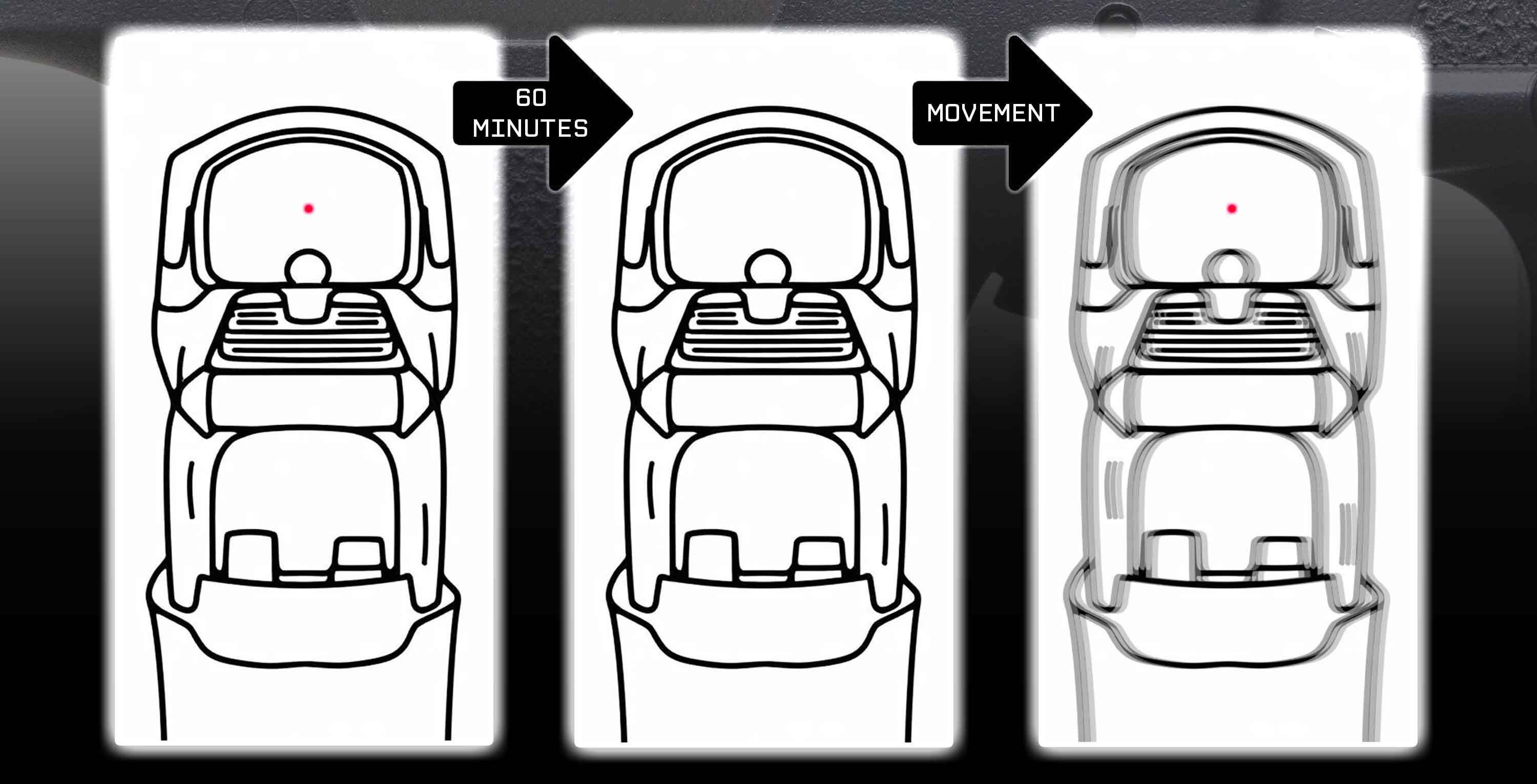 60
MINUTES

MOVEMENT