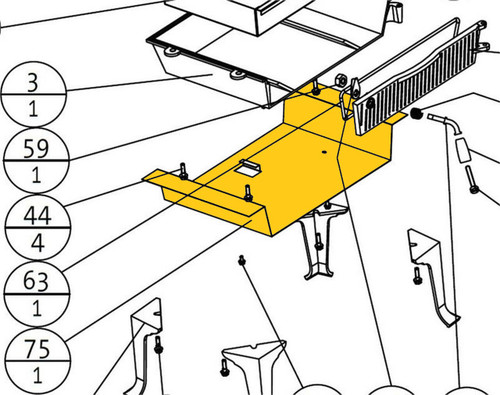 3
1
59
1
44
4
63
1
75
1