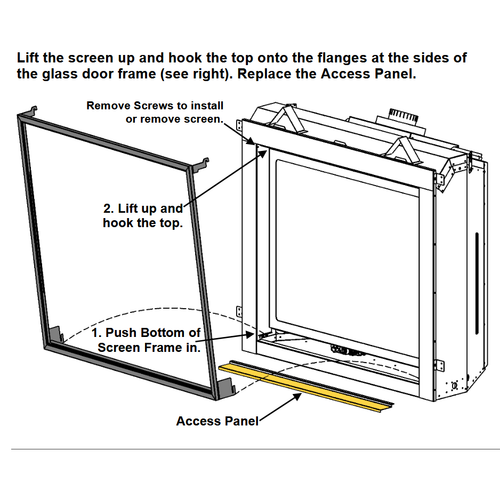 Lift the screen up and hook the top onto the flanges at the sides of the glass door frame (see right). Replace the Access Panel.

Remove Screws to install or remove screen.

2. Lift up and hook the top.

1. Push Bottom of Screen Frame in.

Access Panel