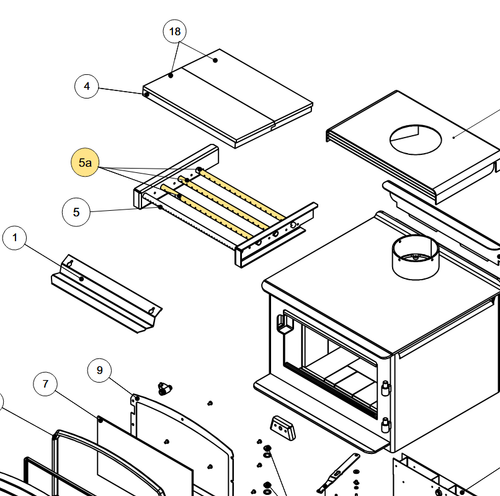 18

4

5a

5

1

9

7