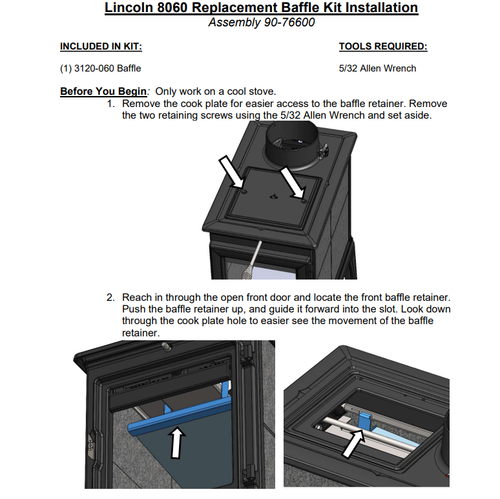 Lincoln 8060 Replacement Baffle Kit Installation
Assembly 90-76600

INCLUDED IN KIT:

(1) 3120-060 Baffle

TOOLS REQUIRED:

5/32 Allen Wrench

Before You Begin: Only work on a cool stove.

1. Remove the cook plate for easier access to the baffle retainer. Remove the two retaining screws using the 5/32 Allen Wrench and set aside.

2. Reach in through the open front door and locate the front baffle retainer. Push the baffle retainer up, and guide it forward into the slot. Look down through the cook plate hole to easier see the movement of the baffle retainer.