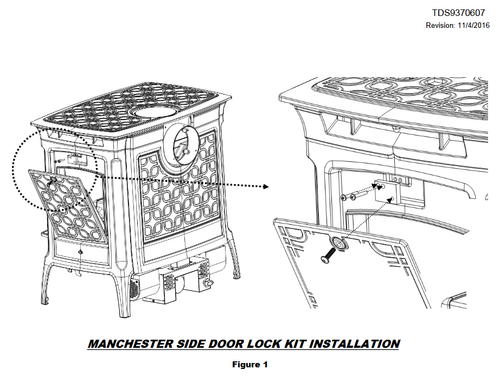 TDS9370607
Revision: 11/4/2016

MANCHESTER SIDE DOOR LOCK KIT INSTALLATION

Figure 1