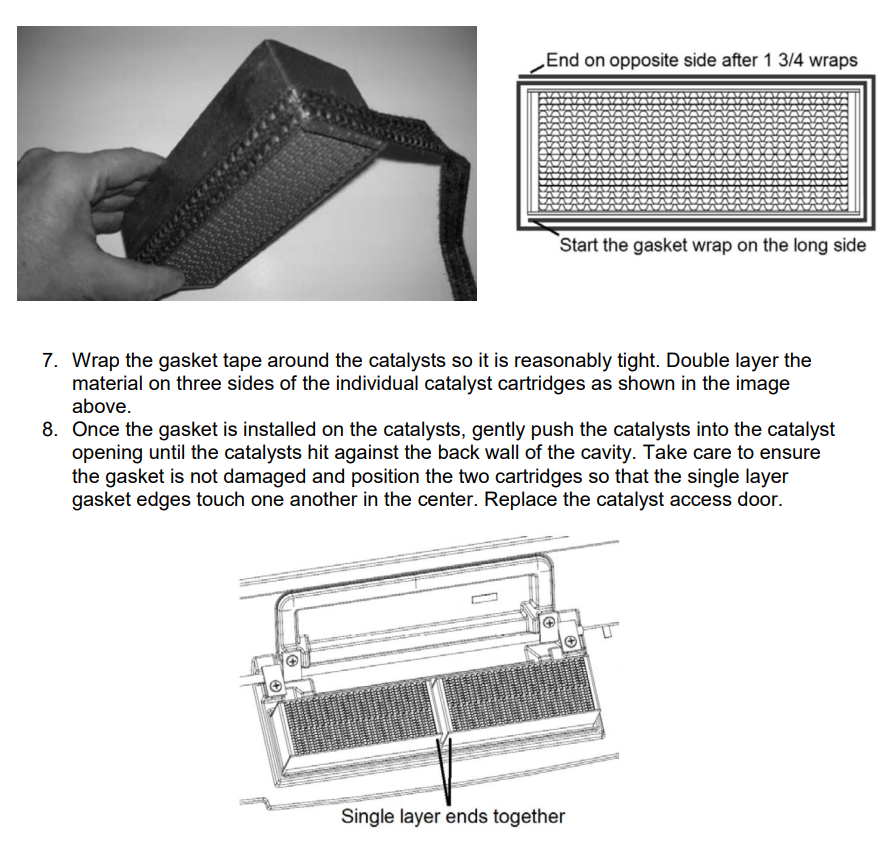 End on opposite side after 1 3/4 wraps

Start the gasket wrap on the long side

7. Wrap the gasket tape around the catalysts so it is reasonably tight. Double layer the material on three sides of the individual catalyst cartridges as shown in the image above.
8. Once the gasket is installed on the catalysts, gently push the catalysts into the catalyst opening until the catalysts hit against the back wall of the cavity. Take care to ensure the gasket is not damaged and position the two cartridges so that the single layer gasket edges touch one another in the center. Replace the catalyst access door.

Single layer ends together