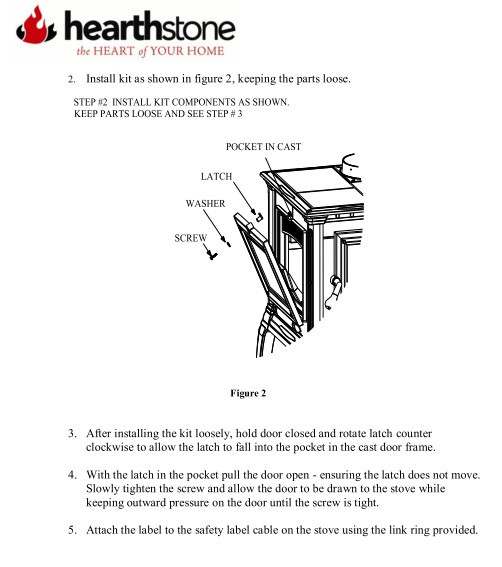 hearthstone
the HEART of YOUR HOME

2. Install kit as shown in figure 2, keeping the parts loose.

STEP #2 INSTALL KIT COMPONENTS AS SHOWN. KEEP PARTS LOOSE AND SEE STEP # 3

POCKET IN CAST

LATCH

WASHER

SCREW

Figure 2

3. After installing the kit loosely, hold door closed and rotate latch counter clockwise to allow the latch to fall into the pocket in the cast door frame.

4. With the latch in the pocket pull the door open - ensuring the latch does not move. Slowly tighten the screw and allow the door to be drawn to the stove while keeping outward pressure on the door until the screw is tight.

5. Attach the label to the safety label cable on the stove using the link ring provided.