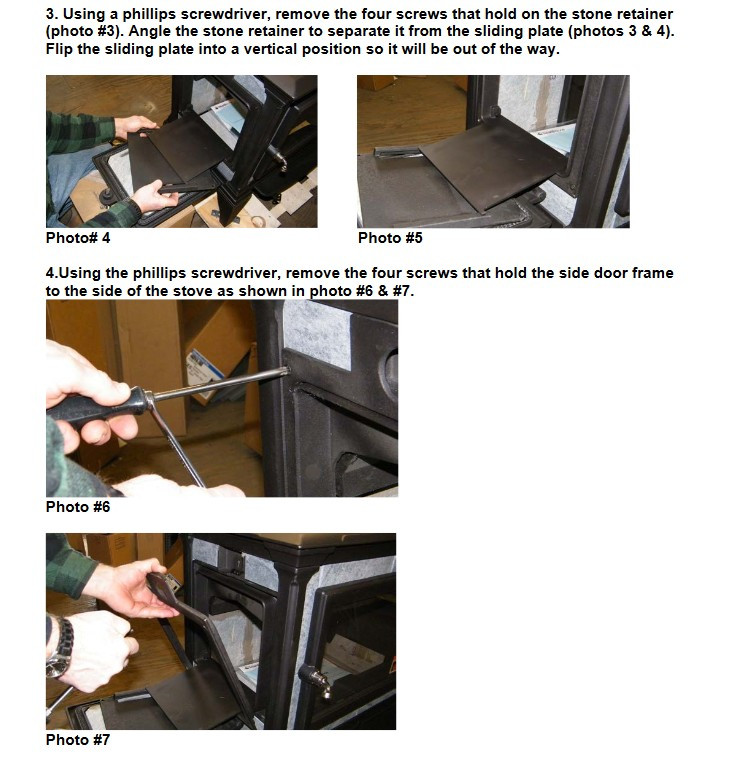 3. Using a phillips screwdriver, remove the four screws that hold on the stone retainer (photo #3). Angle the stone retainer to separate it from the sliding plate (photos 3 & 4). Flip the sliding plate into a vertical position so it will be out of the way.

Photo# 4

Photo #5

4.Using the phillips screwdriver, remove the four screws that hold the side door frame to the side of the stove as shown in photo #6 & #7.

Photo #6

Photo #7