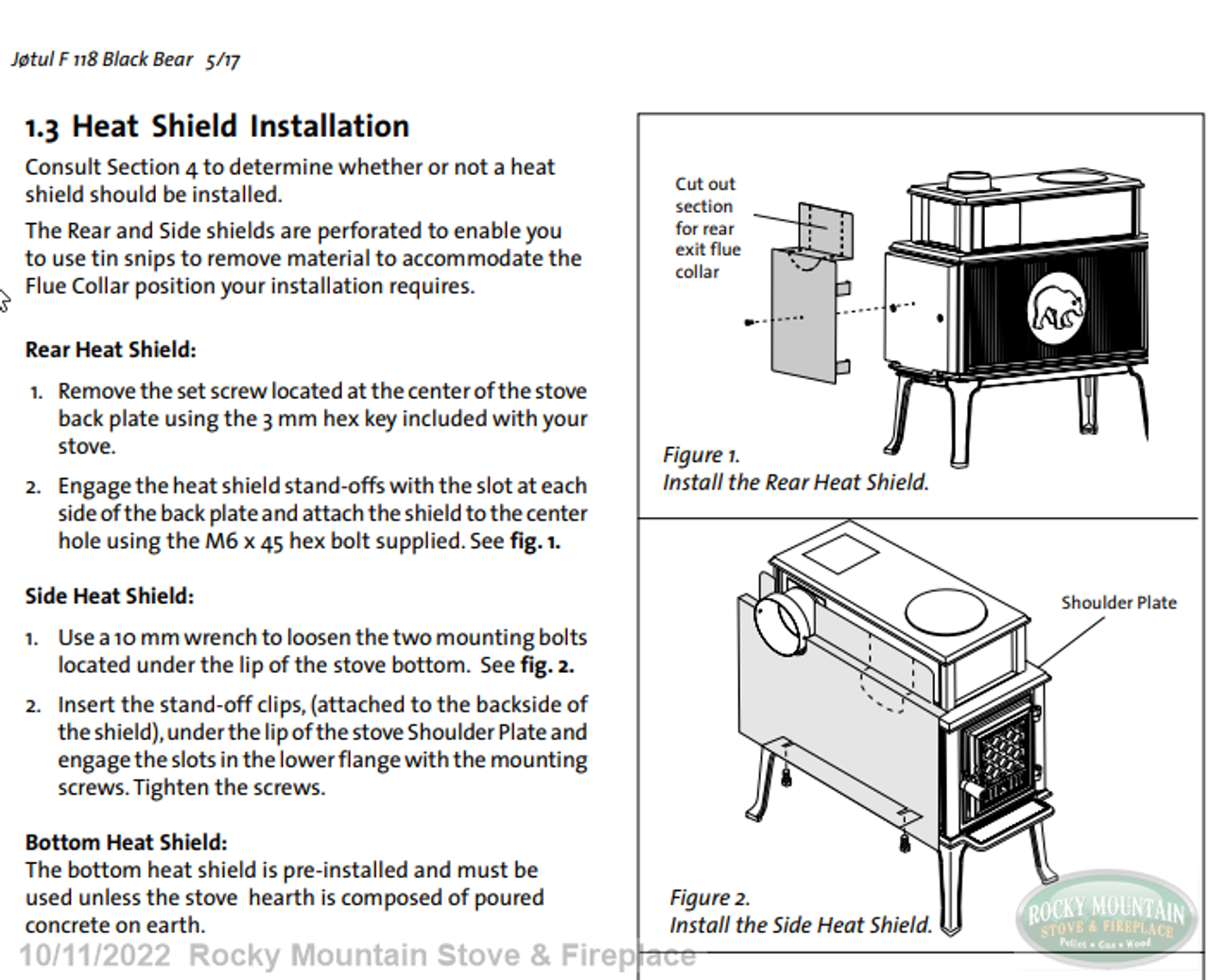 Jøtul F 118 Black Bear 5/17

1.3 Heat Shield Installation

Consult Section 4 to determine whether or not a heat shield should be installed.

The Rear and Side shields are perforated to enable you to use tin snips to remove material to accommodate the Flue Collar position your installation requires.

Rear Heat Shield:

1. Remove the set screw located at the center of the stove back plate using the 3 mm hex key included with your stove.

2. Engage the heat shield stand-offs with the slot at each side of the back plate and attach the shield to the center hole using the M6 x 45 hex bolt supplied. See fig. 1.

Side Heat Shield:

1. Use a 10 mm wrench to loosen the two mounting bolts located under the lip of the stove bottom. See fig. 2.

2. Insert the stand-off clips, (attached to the backside of the shield), under the lip of the stove Shoulder Plate and engage the slots in the lower flange with the mounting screws. Tighten the screws.

Bottom Heat Shield:
The bottom heat shield is pre-installed and must be used unless the stove hearth is composed of poured concrete on earth.

Cut out section for rear exit flue collar

Figure 1.
Install the Rear Heat Shield.

Shoulder Plate

Figure 2.
Install the Side Heat Shield.

ROCKY MOUNTAIN
STOVE & FIREPLACE
Pellet • Gas • Wood

10/11/2022 Rocky Mountain Stove & Fireplace