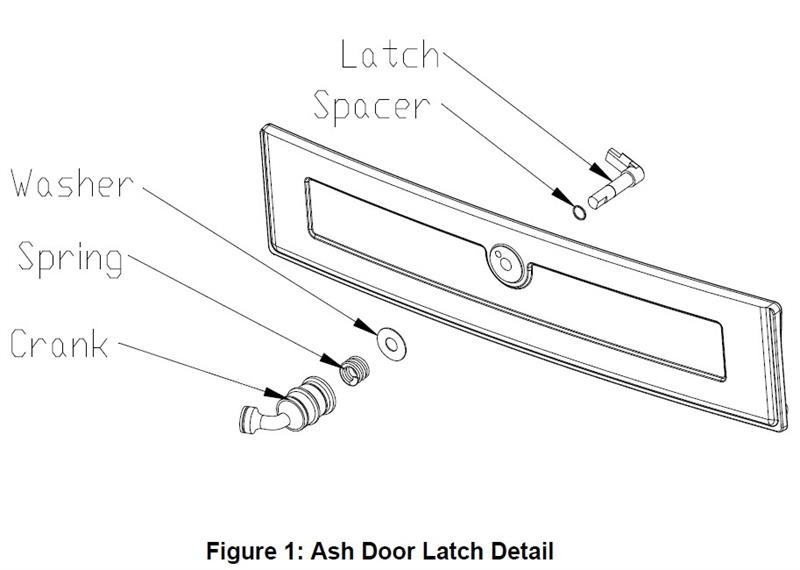 Latch
Spacer
Washer
Spring
Crank

Figure 1: Ash Door Latch Detail