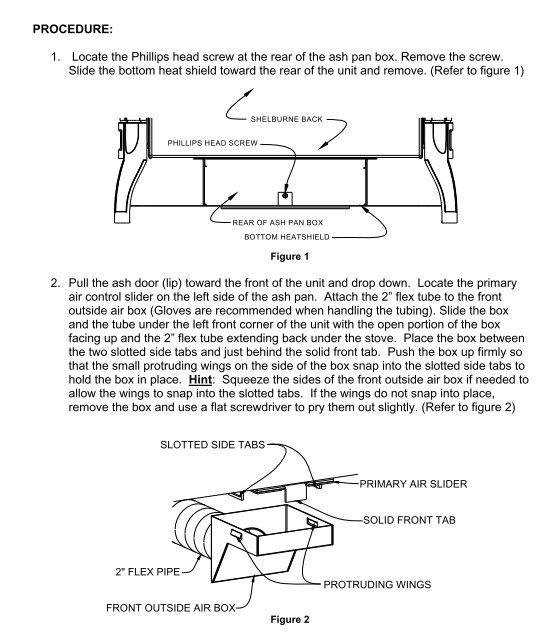 PROCEDURE:

1. Locate the Phillips head screw at the rear of the ash pan box. Remove the screw. Slide the bottom heat shield toward the rear of the unit and remove. (Refer to figure 1)

SHELBURNE BACK

PHILLIPS HEAD SCREW

REAR OF ASH PAN BOX

BOTTOM HEATSHIELD

Figure 1

2. Pull the ash door (lip) toward the front of the unit and drop down. Locate the primary air control slider on the left side of the ash pan. Attach the 2" flex tube to the front outside air box (Gloves are recommended when handling the tubing). Slide the box and the tube under the left front corner of the unit with the open portion of the box facing up and the 2" flex tube extending back under the stove. Place the box between the two slotted side tabs and just behind the solid front tab. Push the box up firmly so that the small protruding wings on the side of the box snap into the slotted side tabs to hold the box in place. Hint: Squeeze the sides of the front outside air box if needed to allow the wings to snap into the slotted tabs. If the wings do not snap into place, remove the box and use a flat screwdriver to pry them out slightly. (Refer to figure 2)

SLOTTED SIDE TABS

PRIMARY AIR SLIDER

SOLID FRONT TAB

2" FLEX PIPE

PROTRUDING WINGS

FRONT OUTSIDE AIR BOX

Figure 2