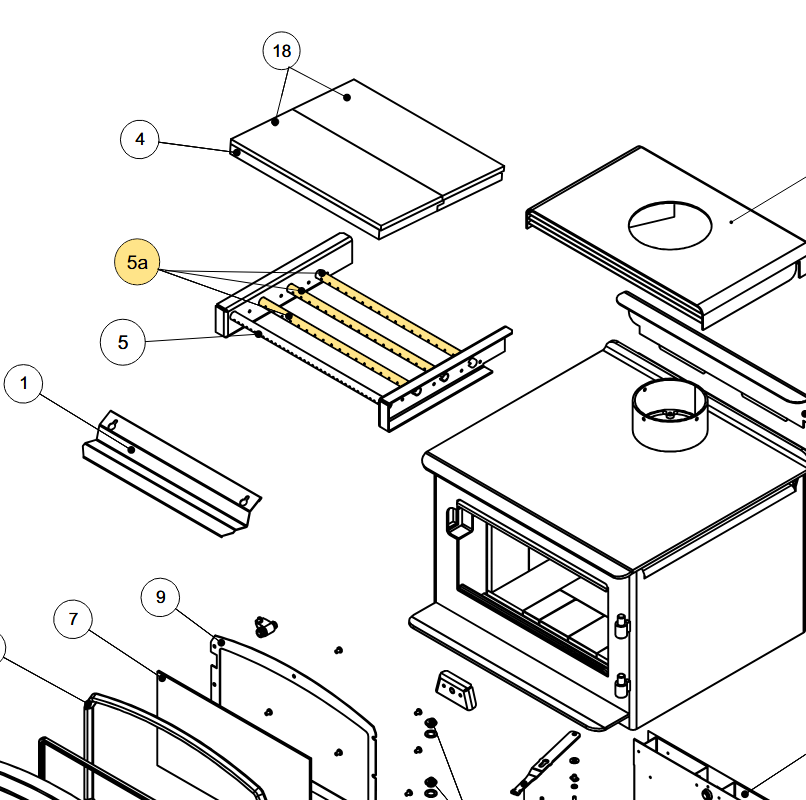 18

4

5a

5

1

9

7