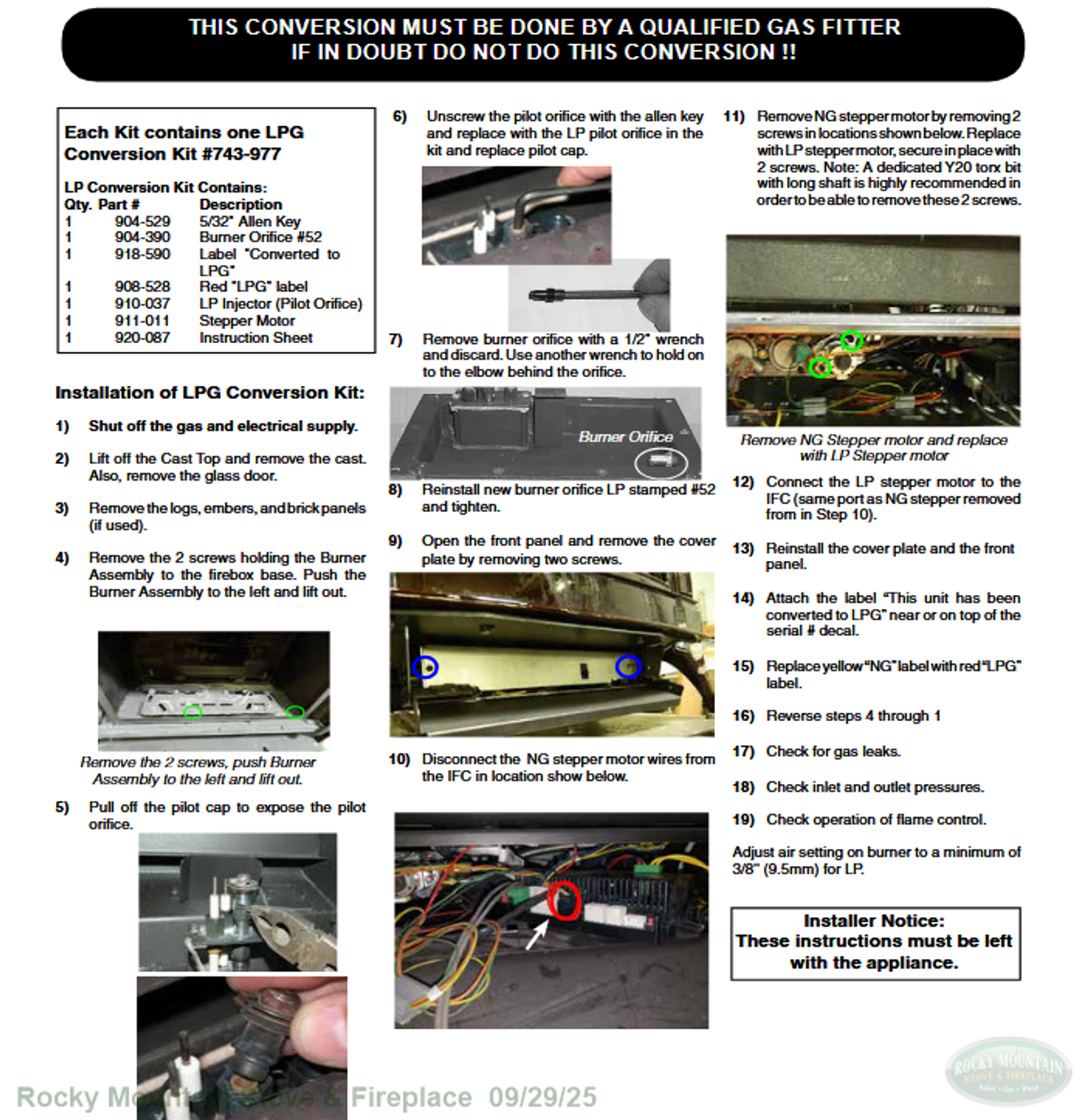 THIS CONVERSION MUST BE DONE BY A QUALIFIED GAS FITTER
IF IN DOUBT DO NOT DO THIS CONVERSION !!

Each Kit contains one LPG Conversion Kit #743-977

LP Conversion Kit Contains:

| Qty. | Part # | Description |
|---|---|---|
| 1 | 904-529 | 5/32" Allen Key |
| 1 | 904-390 | Burner Orifice #52 |
| 1 | 918-590 | Label "Converted to LPG" |
| 1 | 908-528 | Red "LPG" label |
| 1 | 910-037 | LP Injector (Pilot Orifice) |
| 1 | 911-011 | Stepper Motor |
| 1 | 920-087 | Instruction Sheet |

Installation of LPG Conversion Kit:

1) Shut off the gas and electrical supply.

2) Lift off the Cast Top and remove the cast. Also, remove the glass door.

3) Remove the logs, embers, and brick panels (if used).

4) Remove the 2 screws holding the Burner Assembly to the firebox base. Push the Burner Assembly to the left and lift out.

Remove the 2 screws, push Burner Assembly to the left and lift out.

5) Pull off the pilot cap to expose the pilot orifice.

6) Unscrew the pilot orifice with the allen key and replace with the LP pilot orifice in the kit and replace pilot cap.

7) Remove burner orifice with a 1/2" wrench and discard. Use another wrench to hold on to the elbow behind the orifice.

Burner Orifice

8) Reinstall new burner orifice LP stamped #52 and tighten.

9) Open the front panel and remove the cover plate by removing two screws.

10) Disconnect the NG stepper motor wires from the IFC in location show below.

11) Remove NG stepper motor by removing 2 screws in locations shown below. Replace with LP stepper motor, secure in place with 2 screws. Note: A dedicated Y20 torx bit with long shaft is highly recommended in order to be able to remove these 2 screws.

Remove NG Stepper motor and replace with LP Stepper motor

12) Connect the LP stepper motor to the IFC (same port as NG stepper removed from in Step 10).

13) Reinstall the cover plate and the front panel.

14) Attach the label "This unit has been converted to LPG" near or on top of the serial # decal.

15) Replace yellow "NG" label with red "LPG" label.

16) Reverse steps 4 through 1

17) Check for gas leaks.

18) Check inlet and outlet pressures.

19) Check operation of flame control.

Adjust air setting on burner to a minimum of 3/8" (9.5mm) for LP.

Installer Notice:
These instructions must be left with the appliance.

Rocky Mountain Stove & Fireplace 09/29/25

ROCKY MOUNTAIN STOVE & FIREPLACE Pellet • Gas • Wood