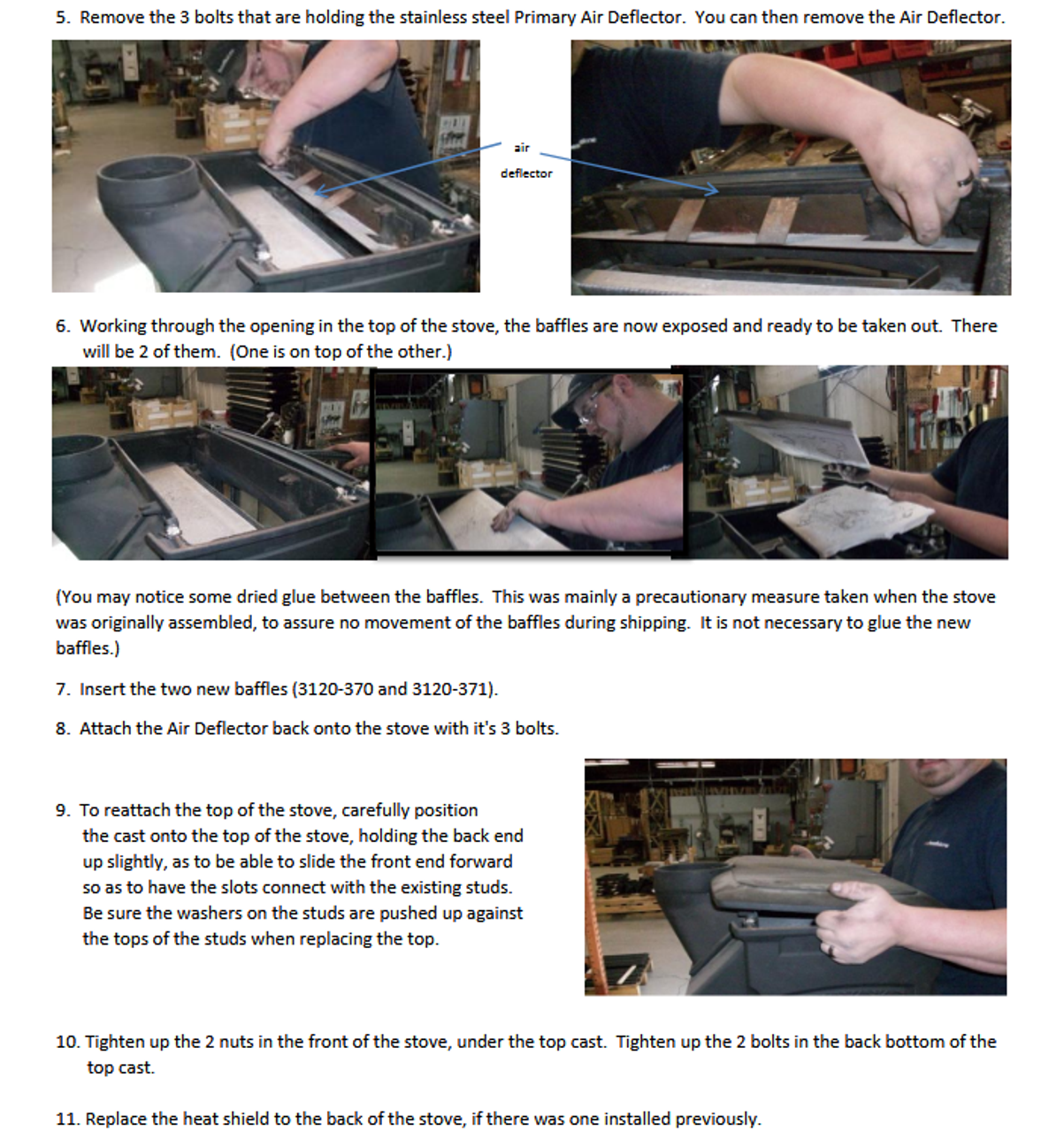 5. Remove the 3 bolts that are holding the stainless steel Primary Air Deflector. You can then remove the Air Deflector.

air deflector

6. Working through the opening in the top of the stove, the baffles are now exposed and ready to be taken out. There will be 2 of them. (One is on top of the other.)

(You may notice some dried glue between the baffles. This was mainly a precautionary measure taken when the stove was originally assembled, to assure no movement of the baffles during shipping. It is not necessary to glue the new baffles.)

7. Insert the two new baffles (3120-370 and 3120-371).

8. Attach the Air Deflector back onto the stove with it's 3 bolts.

9. To reattach the top of the stove, carefully position the cast onto the top of the stove, holding the back end up slightly, as to be able to slide the front end forward so as to have the slots connect with the existing studs. Be sure the washers on the studs are pushed up against the tops of the studs when replacing the top.

10. Tighten up the 2 nuts in the front of the stove, under the top cast. Tighten up the 2 bolts in the back bottom of the top cast.

11. Replace the heat shield to the back of the stove, if there was one installed previously.