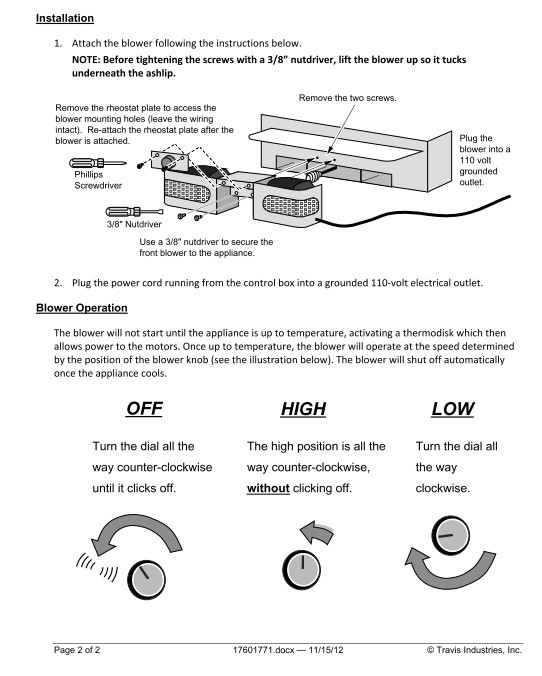 Installation

1. Attach the blower following the instructions below.

NOTE: Before tightening the screws with a 3/8" nutdriver, lift the blower up so it tucks underneath the ashlip.

Remove the rheostat plate to access the blower mounting holes (leave the wiring intact). Re-attach the rheostat plate after the blower is attached.

Remove the two screws.

Plug the blower into a 110 volt grounded outlet.

Phillips Screwdriver

3/8" Nutdriver

Use a 3/8" nutdriver to secure the front blower to the appliance.

2. Plug the power cord running from the control box into a grounded 110-volt electrical outlet.

Blower Operation

The blower will not start until the appliance is up to temperature, activating a thermodisk which then allows power to the motors. Once up to temperature, the blower will operate at the speed determined by the position of the blower knob (see the illustration below). The blower will shut off automatically once the appliance cools.

OFF

Turn the dial all the way counter-clockwise until it clicks off.

HIGH

The high position is all the way counter-clockwise, without clicking off.

LOW

Turn the dial all the way clockwise.

Page 2 of 2 17601771.docx — 11/15/12 © Travis Industries, Inc.