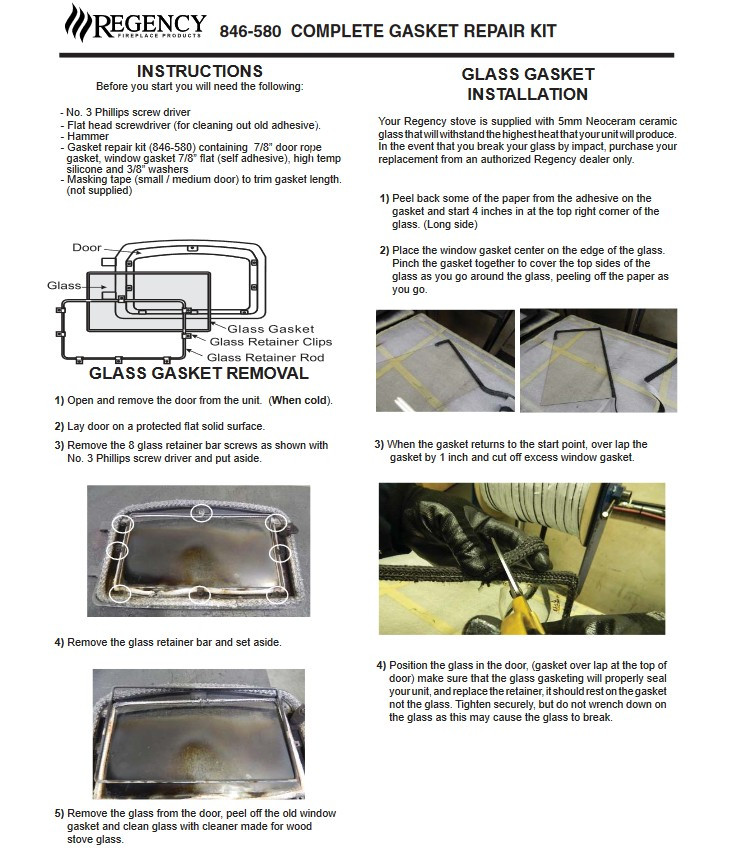 REGENCY
FIREPLACE PRODUCTS

846-580 COMPLETE GASKET REPAIR KIT

INSTRUCTIONS
Before you start you will need the following:

- No. 3 Phillips screw driver
- Flat head screwdriver (for cleaning out old adhesive).
- Hammer
- Gasket repair kit (846-580) containing 7/8" door rope gasket, window gasket 7/8" flat (self adhesive), high temp silicone and 3/8" washers
- Masking tape (small / medium door) to trim gasket length. (not supplied)

Door
Glass
Glass Gasket
Glass Retainer Clips
Glass Retainer Rod

GLASS GASKET REMOVAL

1) Open and remove the door from the unit. (When cold).

2) Lay door on a protected flat solid surface.

3) Remove the 8 glass retainer bar screws as shown with No. 3 Phillips screw driver and put aside.

4) Remove the glass retainer bar and set aside.

5) Remove the glass from the door, peel off the old window gasket and clean glass with cleaner made for wood stove glass.

GLASS GASKET INSTALLATION

Your Regency stove is supplied with 5mm Neoceram ceramic glass that will withstand the highest heat that your unit will produce. In the event that you break your glass by impact, purchase your replacement from an authorized Regency dealer only.

1) Peel back some of the paper from the adhesive on the gasket and start 4 inches in at the top right corner of the glass. (Long side)

2) Place the window gasket center on the edge of the glass. Pinch the gasket together to cover the top sides of the glass as you go around the glass, peeling off the paper as you go.

3) When the gasket returns to the start point, over lap the gasket by 1 inch and cut off excess window gasket.

4) Position the glass in the door, (gasket over lap at the top of door) make sure that the glass gasketing will properly seal your unit, and replace the retainer, it should rest on the gasket not the glass. Tighten securely, but do not wrench down on the glass as this may cause the glass to break.