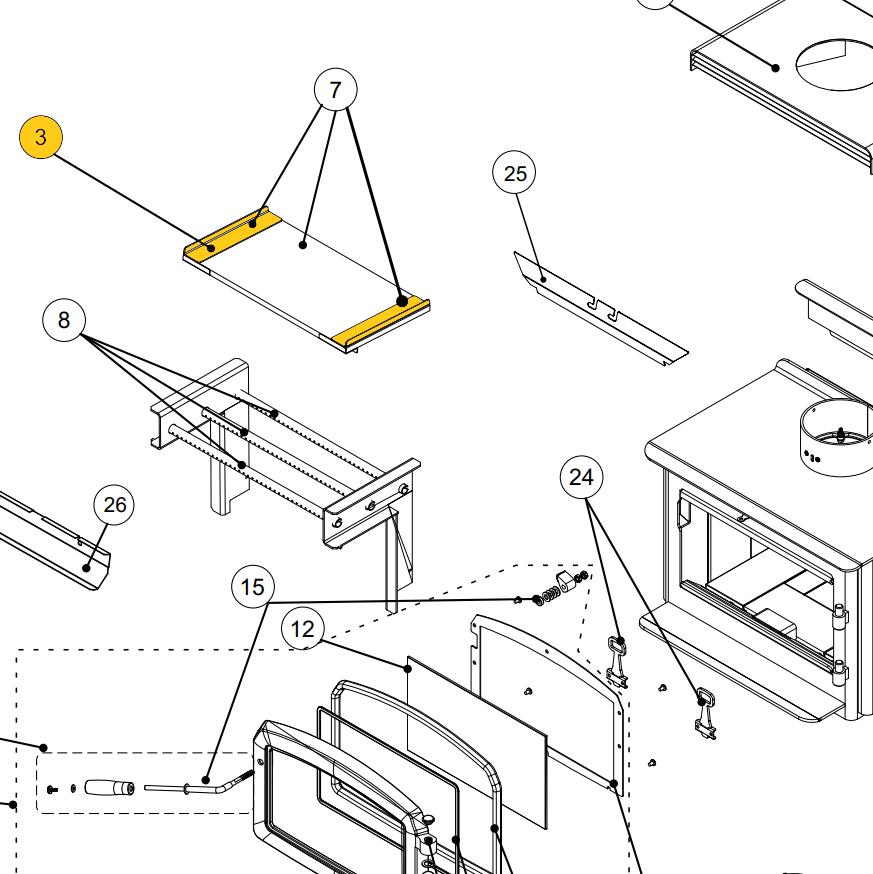 3
7
25
8
26
24
15
12