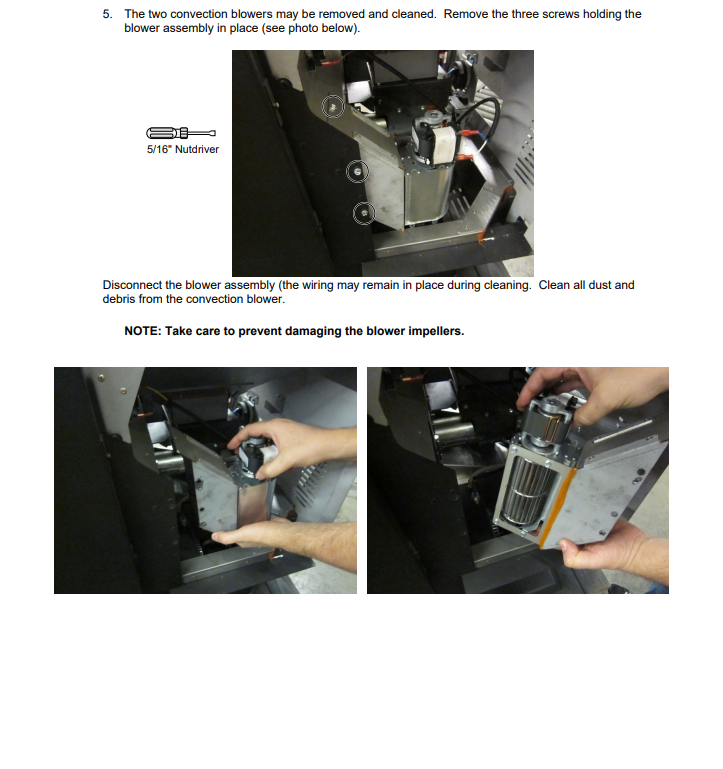 5. The two convection blowers may be removed and cleaned. Remove the three screws holding the blower assembly in place (see photo below).

5/16" Nutdriver

Disconnect the blower assembly (the wiring may remain in place during cleaning. Clean all dust and debris from the convection blower.

NOTE: Take care to prevent damaging the blower impellers.