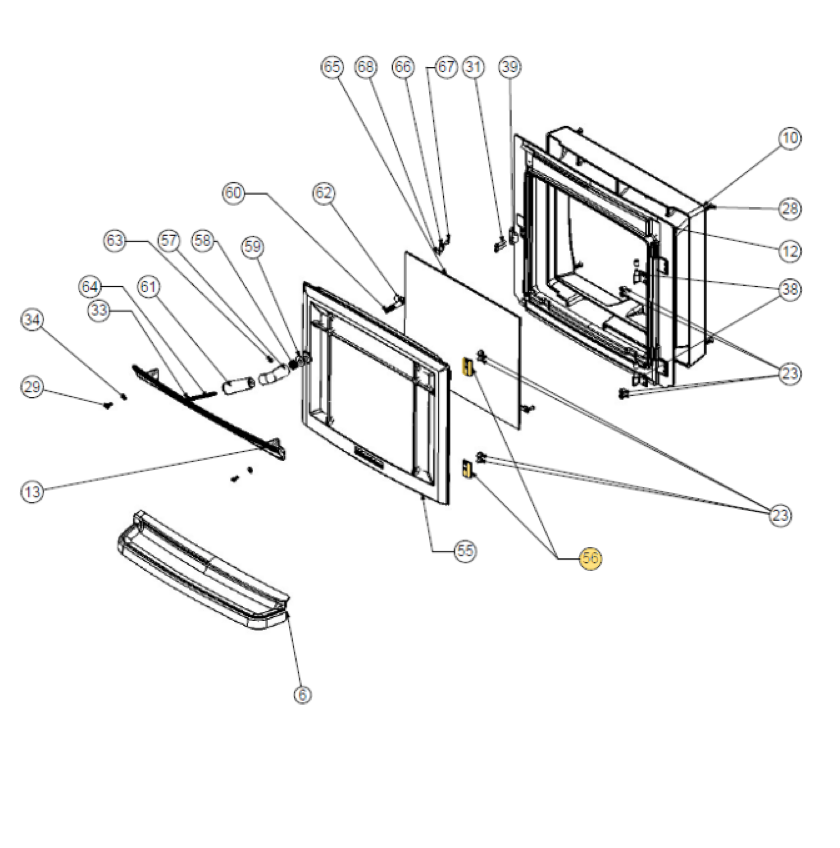 65 68 66 67 31 39
10
28
12
38
23
60 62
63 57 58 59
64 61
33
34
29
13
23
55
56
6