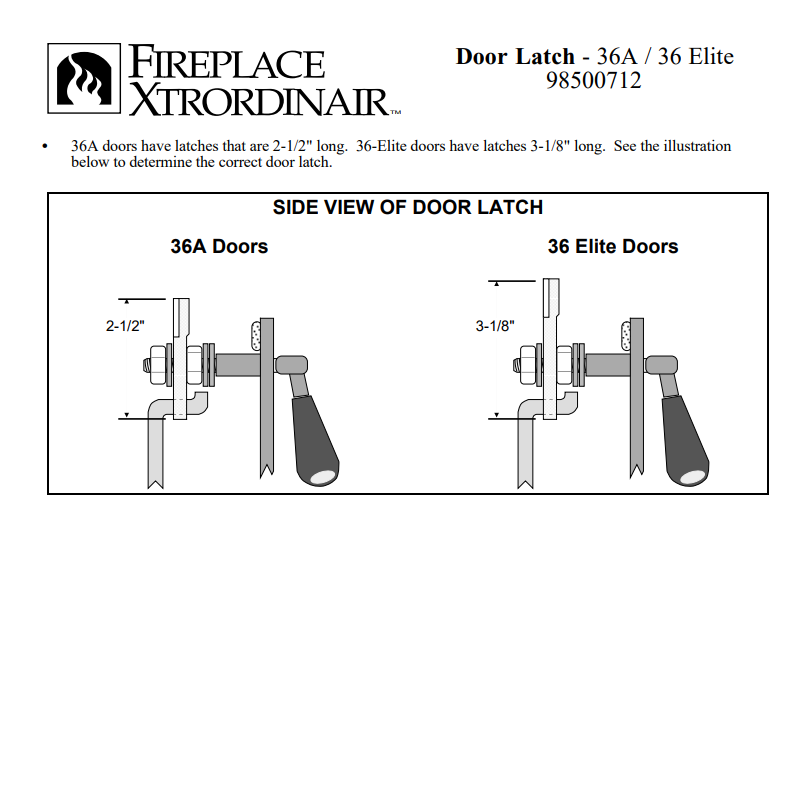 FIREPLACE XTRORDINAIR™

Door Latch - 36A / 36 Elite
98500712

• 36A doors have latches that are 2-1/2" long. 36-Elite doors have latches 3-1/8" long. See the illustration below to determine the correct door latch.

SIDE VIEW OF DOOR LATCH

36A Doors

2-1/2"

36 Elite Doors

3-1/8"