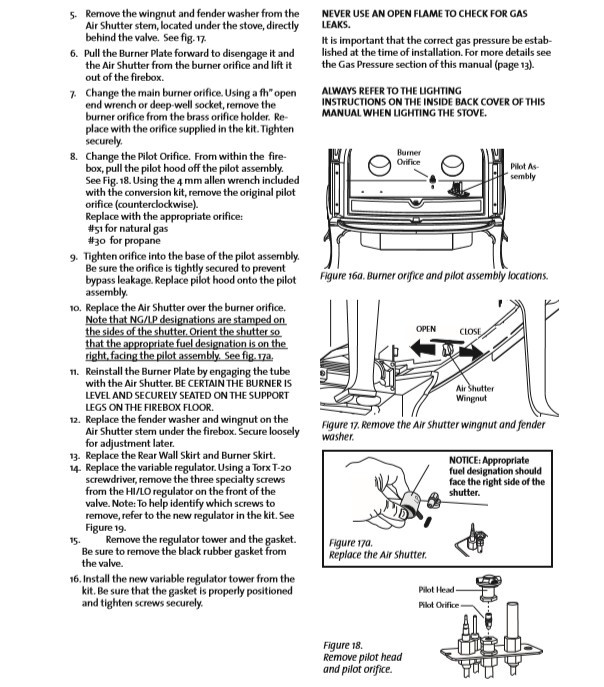 5. Remove the wingnut and fender washer from the Air Shutter stem, located under the stove, directly behind the valve. See fig. 17.

6. Pull the Burner Plate forward to disengage it and the Air Shutter from the burner orifice and lift it out of the firebox.

7. Change the main burner orifice. Using a fh" open end wrench or deep-well socket, remove the burner orifice from the brass orifice holder. Replace with the orifice supplied in the kit. Tighten securely.

8. Change the Pilot Orifice. From within the firebox, pull the pilot hood off the pilot assembly. See Fig. 18. Using the 4 mm allen wrench included with the conversion kit, remove the original pilot orifice (counterclockwise).
Replace with the appropriate orifice:
#51 for natural gas
#30 for propane

9. Tighten orifice into the base of the pilot assembly. Be sure the orifice is tightly secured to prevent bypass leakage. Replace pilot hood onto the pilot assembly.

10. Replace the Air Shutter over the burner orifice. Note that NG/LP designations are stamped on the sides of the shutter. Orient the shutter so that the appropriate fuel designation is on the right, facing the pilot assembly. See fig. 17a.

11. Reinstall the Burner Plate by engaging the tube with the Air Shutter. BE CERTAIN THE BURNER IS LEVEL AND SECURELY SEATED ON THE SUPPORT LEGS ON THE FIREBOX FLOOR.

12. Replace the fender washer and wingnut on the Air Shutter stem under the firebox. Secure loosely for adjustment later.

13. Replace the Rear Wall Skirt and Burner Skirt.

14. Replace the variable regulator. Using a Torx T-20 screwdriver, remove the three specialty screws from the HI/LO regulator on the front of the valve. Note: To help identify which screws to remove, refer to the new regulator in the kit. See Figure 19.

15. Remove the regulator tower and the gasket. Be sure to remove the black rubber gasket from the valve.

16. Install the new variable regulator tower from the kit. Be sure that the gasket is properly positioned and tighten screws securely.

NEVER USE AN OPEN FLAME TO CHECK FOR GAS LEAKS.

It is important that the correct gas pressure be established at the time of installation. For more details see the Gas Pressure section of this manual (page 13).

ALWAYS REFER TO THE LIGHTING INSTRUCTIONS ON THE INSIDE BACK COVER OF THIS MANUAL WHEN LIGHTING THE STOVE.

Burner Orifice
Pilot Assembly

Figure 16a. Burner orifice and pilot assembly locations.

OPEN
CLOSE
Air Shutter Wingnut

Figure 17. Remove the Air Shutter wingnut and fender washer.

NOTICE: Appropriate fuel designation should face the right side of the shutter.

Figure 17a.
Replace the Air Shutter.

Pilot Head
Pilot Orifice

Figure 18.
Remove pilot head and pilot orifice.