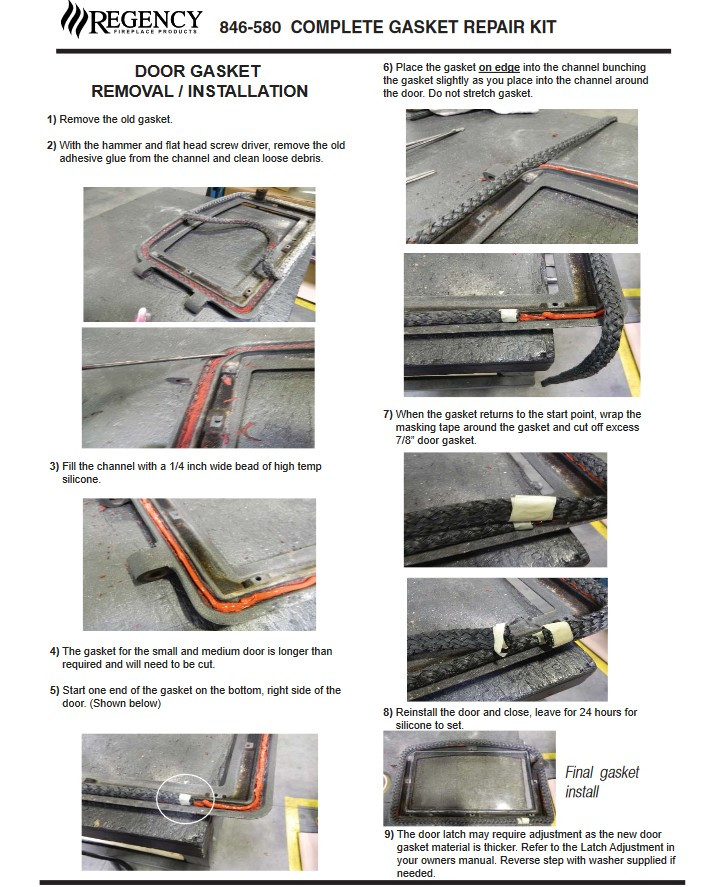 REGENCY
FIREPLACE PRODUCTS

846-580 COMPLETE GASKET REPAIR KIT

DOOR GASKET
REMOVAL / INSTALLATION

1) Remove the old gasket.

2) With the hammer and flat head screw driver, remove the old adhesive glue from the channel and clean loose debris.

3) Fill the channel with a 1/4 inch wide bead of high temp silicone.

4) The gasket for the small and medium door is longer than required and will need to be cut.

5) Start one end of the gasket on the bottom, right side of the door. (Shown below)

6) Place the gasket on edge into the channel bunching the gasket slightly as you place into the channel around the door. Do not stretch gasket.

7) When the gasket returns to the start point, wrap the masking tape around the gasket and cut off excess 7/8" door gasket.

8) Reinstall the door and close, leave for 24 hours for silicone to set.

Final gasket install

9) The door latch may require adjustment as the new door gasket material is thicker. Refer to the Latch Adjustment in your owners manual. Reverse step with washer supplied if needed.