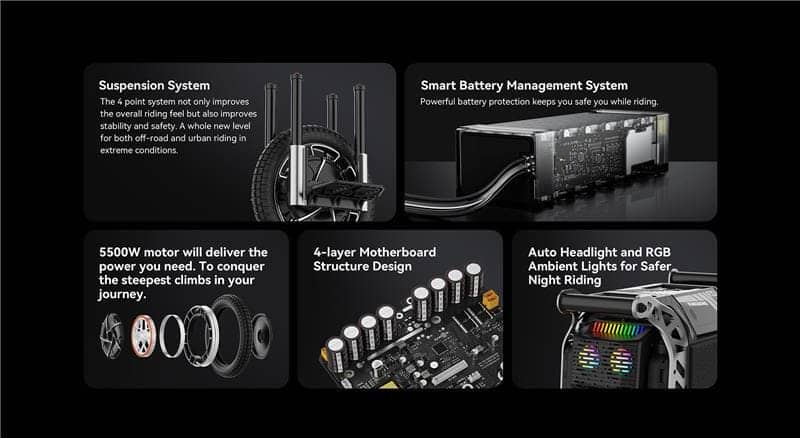 Suspension System
The 4 point system not only improves the overall riding feel but also improves stability and safety. A whole new level for both off-road and urban riding in extreme conditions.

Smart Battery Management System
Powerful battery protection keeps you safe you while riding.

5500W motor will deliver the power you need. To conquer the steepest climbs in your journey.

4-layer Motherboard Structure Design

Auto Headlight and RGB Ambient Lights for Safer Night Riding