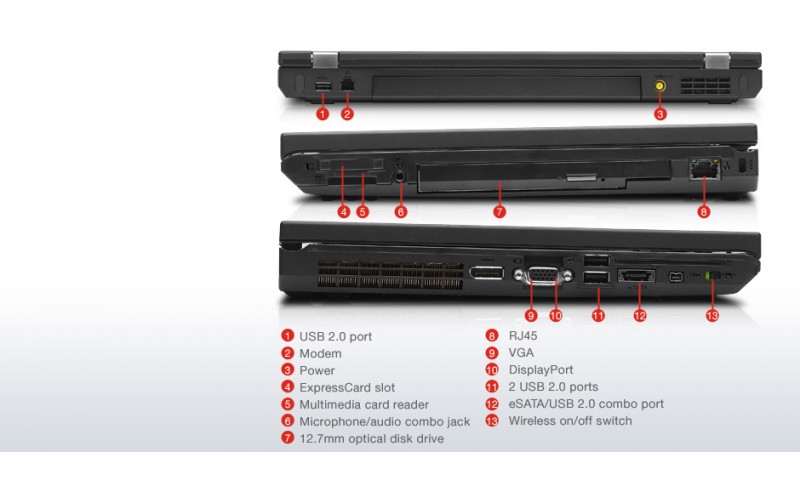 1 2 3

4 5 6 7 8

9 10 11 12 13

1 USB 2.0 port
2 Modem
3 Power
4 ExpressCard slot
5 Multimedia card reader
6 Microphone/audio combo jack
7 12.7mm optical disk drive

8 RJ45
9 VGA
10 DisplayPort
11 2 USB 2.0 ports
12 eSATA/USB 2.0 combo port
13 Wireless on/off switch