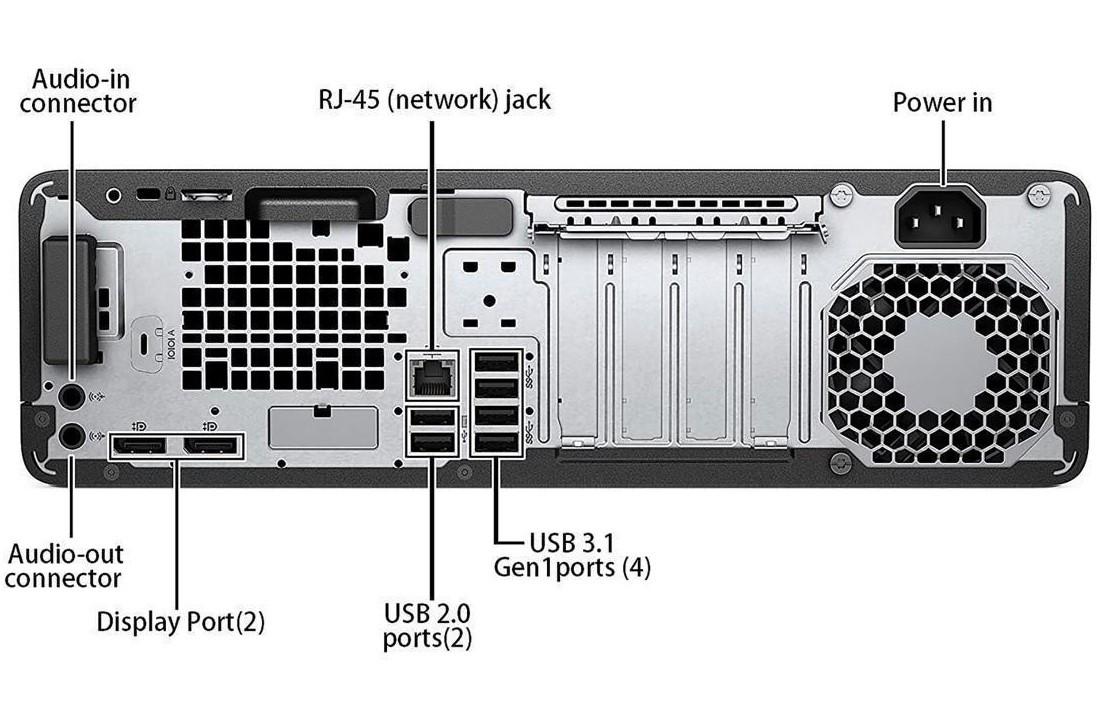 Audio-in connector

RJ-45 (network) jack

Power in

IOIOI A

Audio-out connector

Display Port(2)

USB 2.0 ports(2)

USB 3.1 Gen1ports (4)