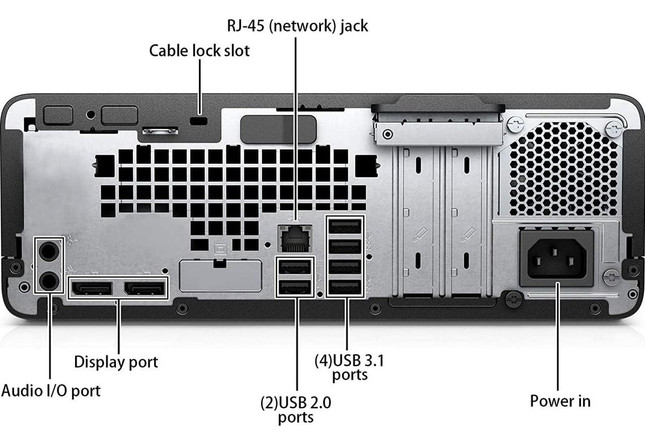 RJ-45 (network) jack

Cable lock slot

Display port

Audio I/O port

(4)USB 3.1 ports

(2)USB 2.0 ports

Power in