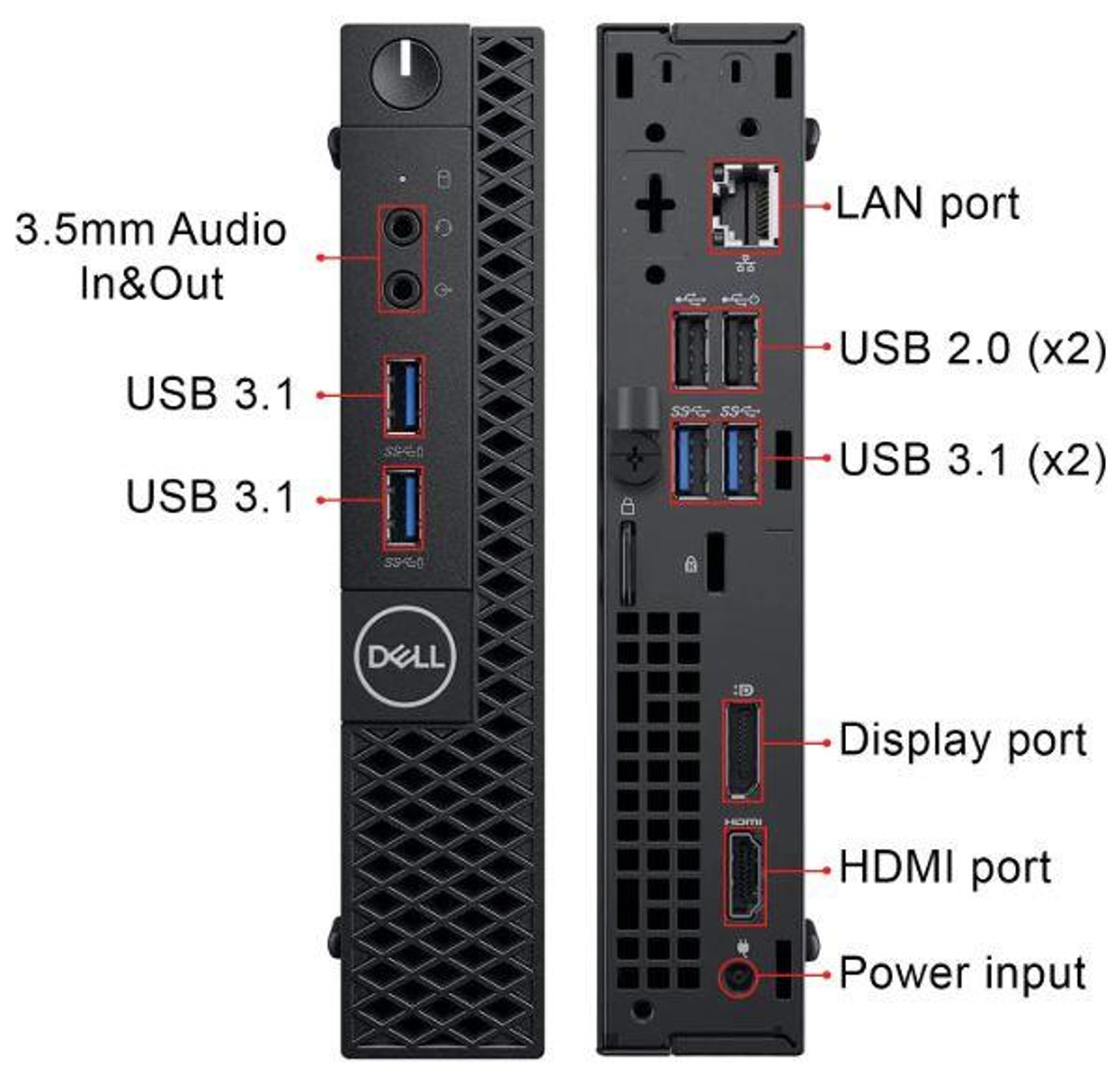 3.5mm Audio In&Out

USB 3.1

USB 3.1

DELL

LAN port

USB 2.0 (x2)

USB 3.1 (x2)

Display port

HDMI

HDMI port

Power input