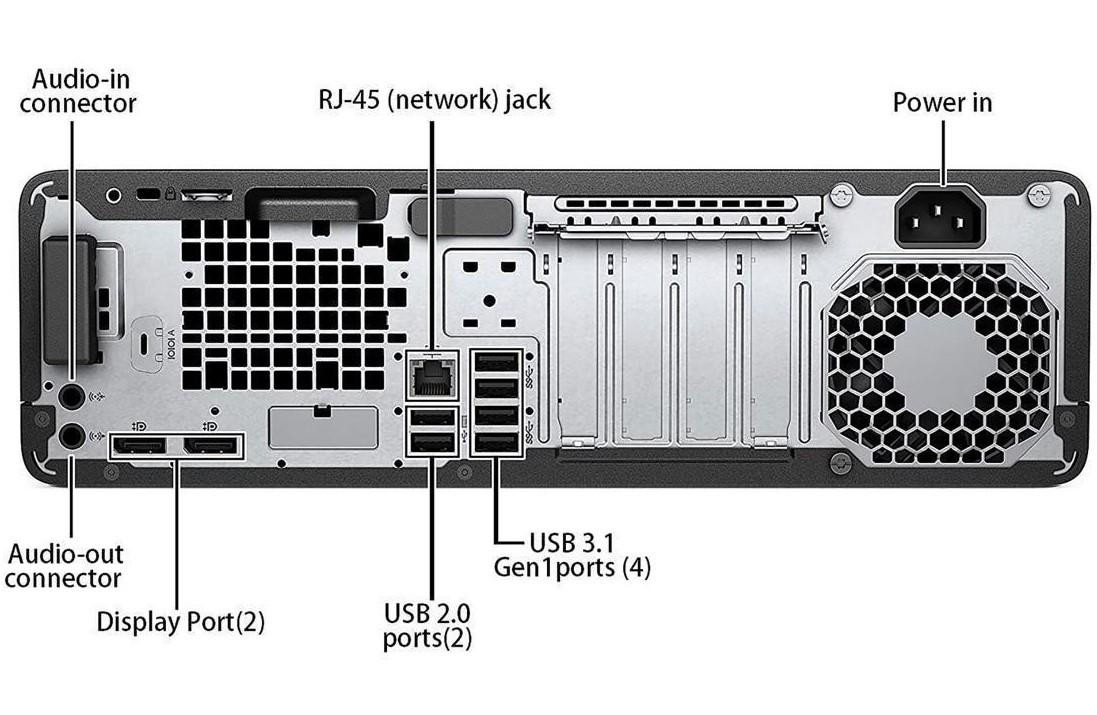 Audio-in connector

RJ-45 (network) jack

Power in

IOIOI A

Audio-out connector

Display Port(2)

USB 2.0 ports(2)

USB 3.1 Gen1ports (4)