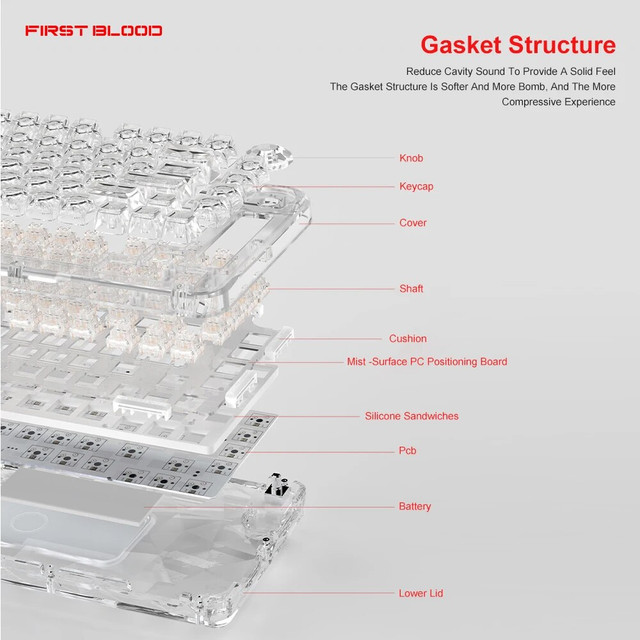 FIRST BLOOD

Gasket Structure

Reduce Cavity Sound To Provide A Solid Feel
The Gasket Structure Is Softer And More Bomb, And The More Compressive Experience

Knob

Keycap

Cover

Shaft

Cushion

Mist -Surface PC Positioning Board

Silicone Sandwiches

Pcb

Battery

Lower Lid