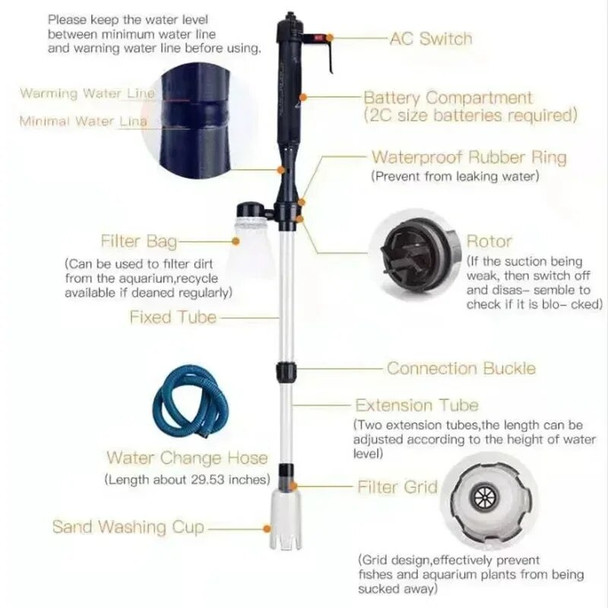 Please keep the water level between minimum water line and warning water line before using.

Warming Water Line

Minimal Water Lina

AC Switch

Battery Compartment
(2C size batteries required)

Waterproof Rubber Ring
(Prevent from leaking water)

Filter Bag
(Can be used to filter dirt from the aquarium,recycle available if deaned regularly)

Rotor
(If the suction being weak, then switch off and disas- semble to check if it is blo- cked)

Fixed Tube

Connection Buckle

Extension Tube
(Two extension tubes,the length can be adjusted according to the height of water level)

Water Change Hose
(Length about 29.53 inches)

Filter Grid

Sand Washing Cup

(Grid design,effectively prevent fishes and aquarium plants from being sucked away)