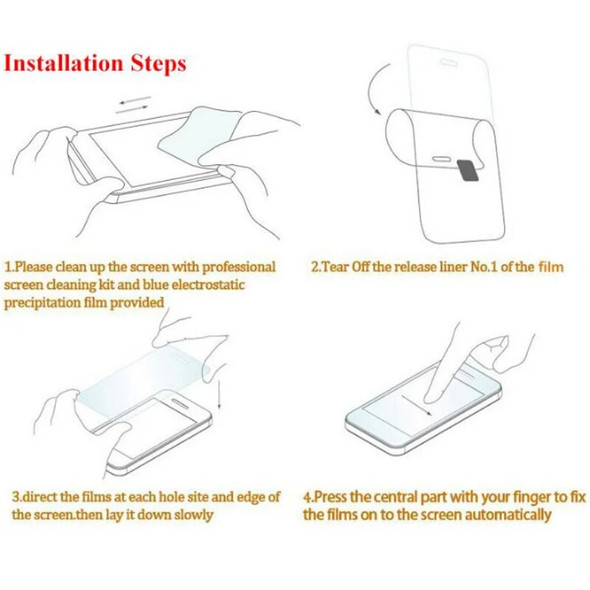 Installation Steps

1.Please clean up the screen with professional screen cleaning kit and blue electrostatic precipitation film provided

2.Tear Off the release liner No.1 of the film

3.direct the films at each hole site and edge of the screen.then lay it down slowly

4.Press the central part with your finger to fix the films on to the screen automatically