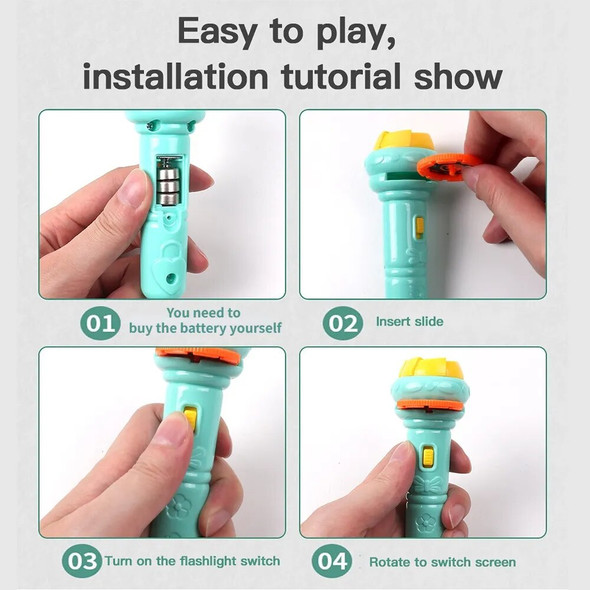 Easy to play, installation tutorial show

01 You need to buy the battery yourself

02 Insert slide

03 Turn on the flashlight switch

04 Rotate to switch screen