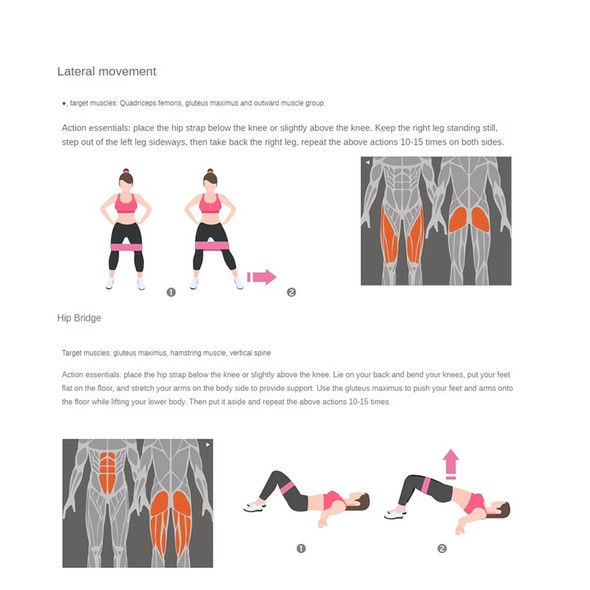 Lateral movement

●, target muscles: Quadriceps femoris, gluteus maximus and outward muscle group

Action essentials: place the hip strap below the knee or slightly above the knee. Keep the right leg standing still, step out of the left leg sideways, then take back the right leg, repeat the above actions 10-15 times on both sides.

❶ ❷

Hip Bridge

Target muscles: gluteus maximus, hamstring muscle, vertical spine

Action essentials: place the hip strap below the knee or slightly above the knee. Lie on your back and bend your knees, put your feet flat on the floor, and stretch your arms on the body side to provide support. Use the gluteus maximus to push your feet and arms onto the floor while lifting your lower body. Then put it aside and repeat the above actions 10-15 times.

❶ ❷