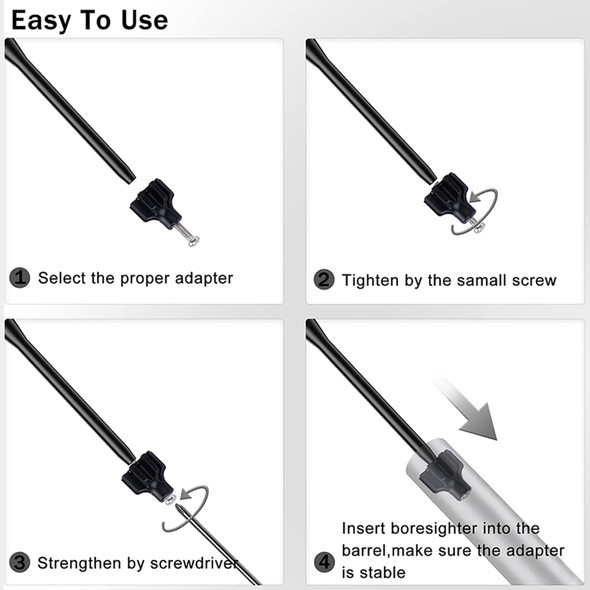 Easy To Use

1 Select the proper adapter

2 Tighten by the samall screw

3 Strengthen by screwdriver

4 Insert boresighter into the barrel,make sure the adapter is stable