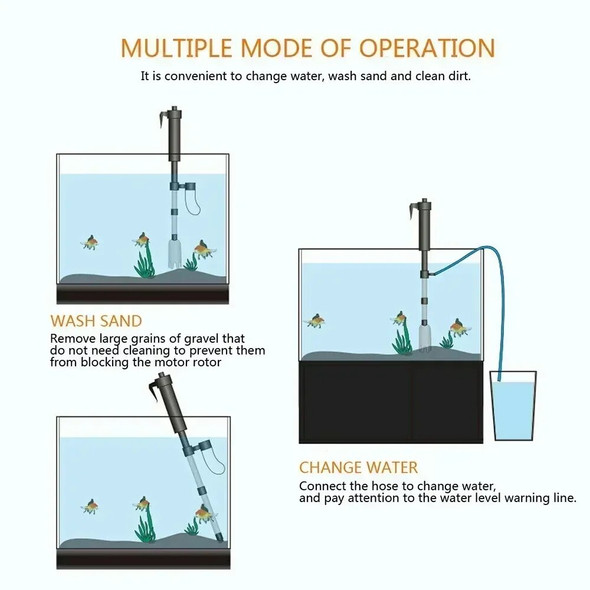 MULTIPLE MODE OF OPERATION

It is convenient to change water, wash sand and clean dirt.

WASH SAND

Remove large grains of gravel that do not need cleaning to prevent them from blocking the motor rotor

CHANGE WATER

Connect the hose to change water, and pay attention to the water level warning line.