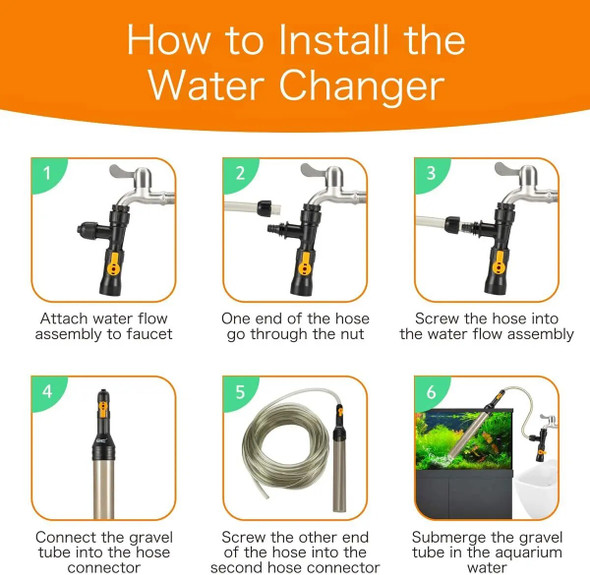 How to Install the Water Changer

1

Attach water flow assembly to faucet

2

One end of the hose go through the nut

3

Screw the hose into the water flow assembly

4

Connect the gravel tube into the hose connector

5

Screw the other end of the hose into the second hose connector

6

Submerge the gravel tube in the aquarium water