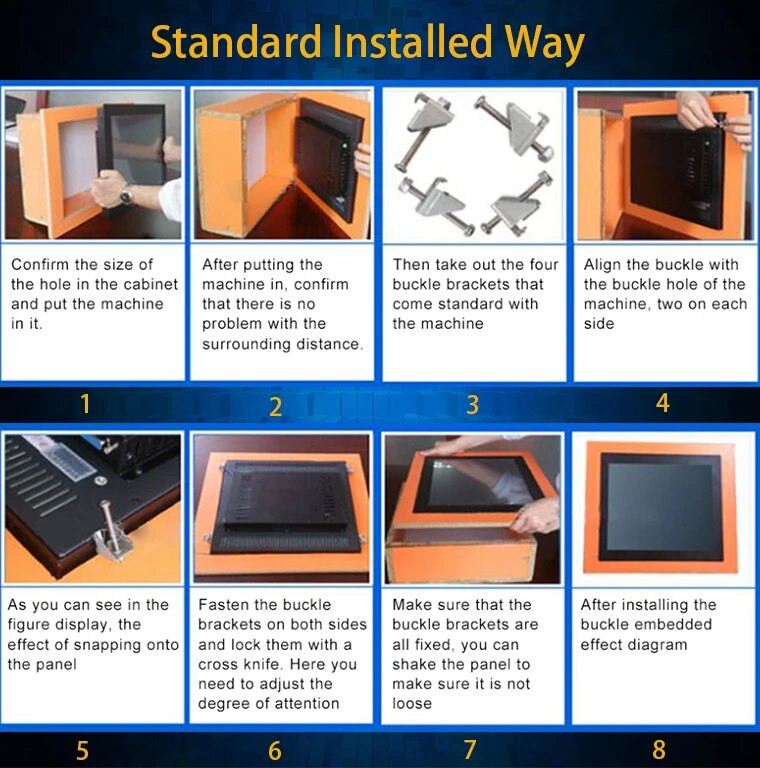 Standard Installed Way

Confirm the size of the hole in the cabinet and put the machine in it.

1

After putting the machine in, confirm that there is no problem with the surrounding distance.

2

Then take out the four buckle brackets that come standard with the machine

3

Align the buckle with the buckle hole of the machine, two on each side

4

As you can see in the figure display, the effect of snapping onto the panel

5

Fasten the buckle brackets on both sides and lock them with a cross knife. Here you need to adjust the degree of attention

6

Make sure that the buckle brackets are all fixed, you can shake the panel to make sure it is not loose

7

After installing the buckle embedded effect diagram

8