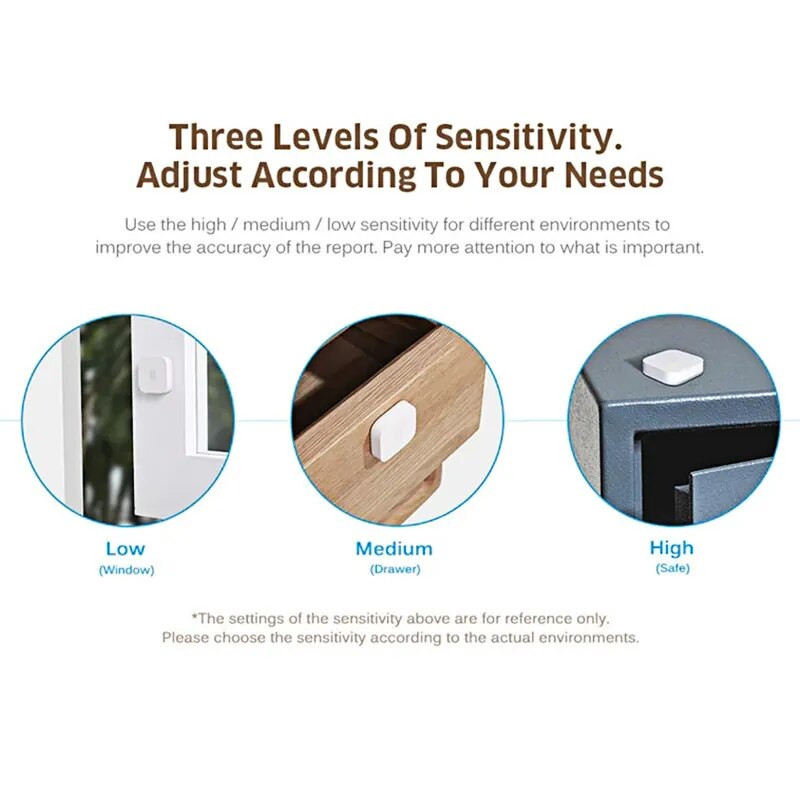 Three Levels Of Sensitivity.
Adjust According To Your Needs

Use the high / medium / low sensitivity for different environments to improve the accuracy of the report. Pay more attention to what is important.

Low
(Window)

Medium
(Drawer)

High
(Safe)

*The settings of the sensitivity above are for reference only.
Please choose the sensitivity according to the actual environments.