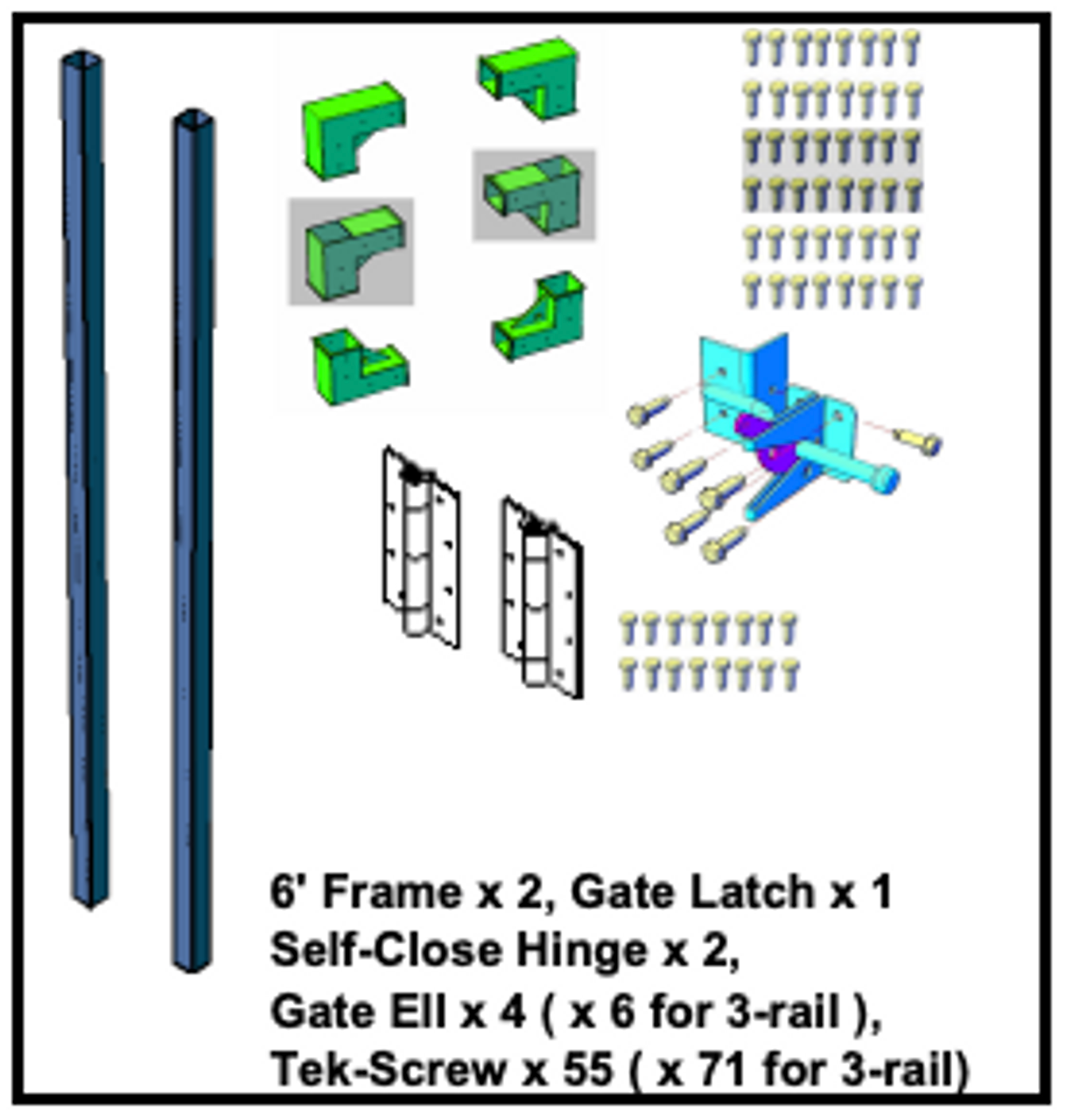 6' Frame x 2, Gate Latch x 1
Self-Close Hinge x 2,
Gate Ell x 4 ( x 6 for 3-rail ),
Tek-Screw x 55 ( x 71 for 3-rail)