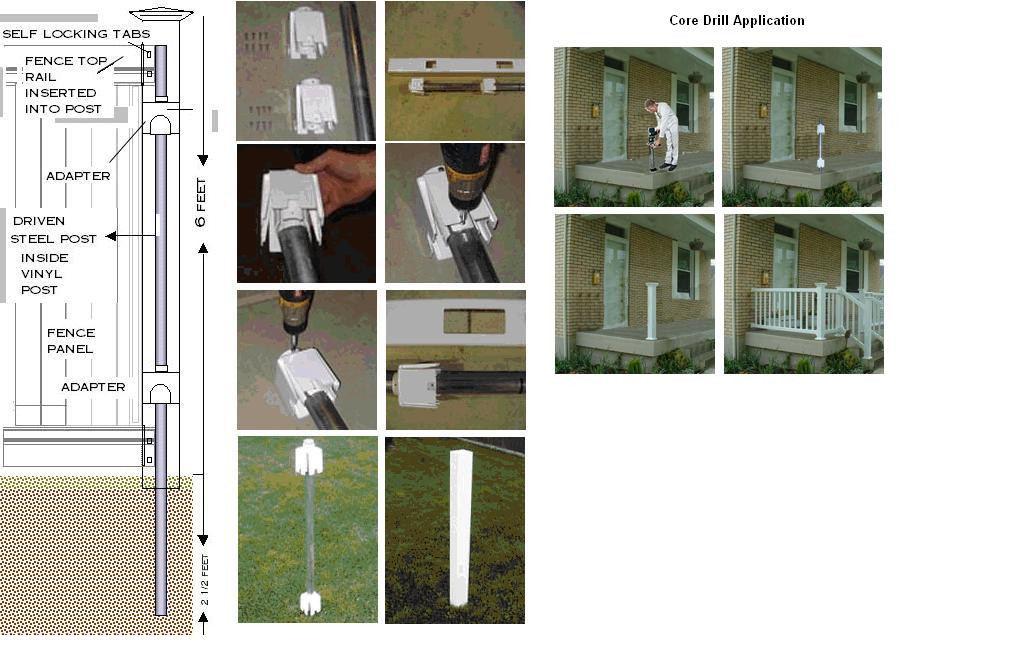 SELF LOCKING TABS

FENCE TOP RAIL INSERTED INTO POST

ADAPTER

DRIVEN STEEL POST INSIDE VINYL POST

FENCE PANEL

ADAPTER

6 FEET

2 1/2 FEET

Core Drill Application