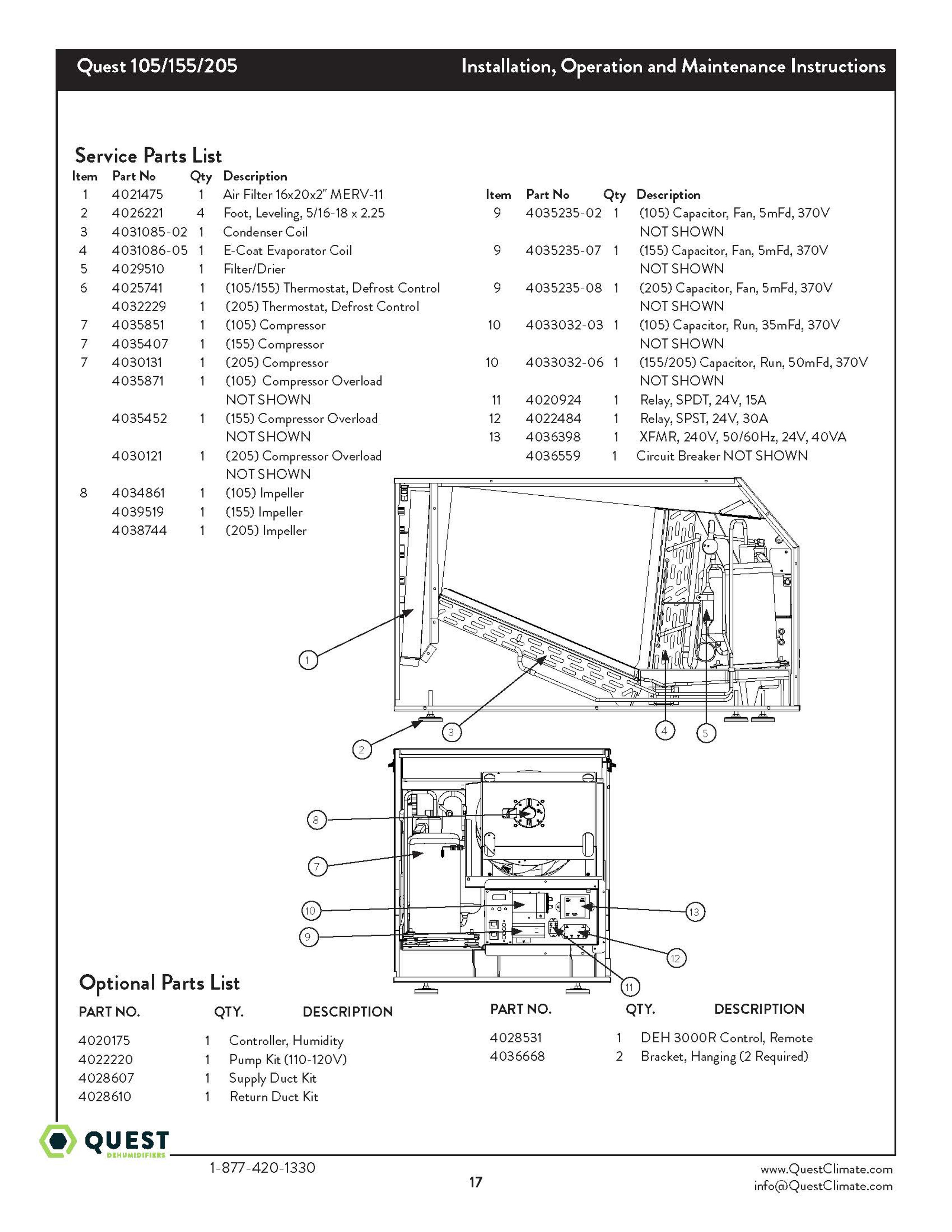 Quest 105/155/205

Installation, Operation and Maintenance Instructions

Service Parts List

| Item | Part No | Qty | Description |
|---|---|---|---|
| 1 | 4021475 | 1 | Air Filter 16x20x2" MERV-11 |
| 2 | 4026221 | 4 | Foot, Leveling, 5/16-18 x 2.25 |
| 3 | 4031085-02 | 1 | Condenser Coil |
| 4 | 4031086-05 | 1 | E-Coat Evaporator Coil |
| 5 | 4029510 | 1 | Filter/Drier |
| 6 | 4025741 | 1 | (105/155) Thermostat, Defrost Control |
| | 4032229 | 1 | (205) Thermostat, Defrost Control |
| 7 | 4035851 | 1 | (105) Compressor |
| 7 | 4035407 | 1 | (155) Compressor |
| 7 | 4030131 | 1 | (205) Compressor |
| | 4035871 | 1 | (105) Compressor Overload NOT SHOWN |
| | 4035452 | 1 | (155) Compressor Overload NOT SHOWN |
| | 4030121 | 1 | (205) Compressor Overload NOT SHOWN |
| 8 | 4034861 | 1 | (105) Impeller |
| | 4039519 | 1 | (155) Impeller |
| | 4038744 | 1 | (205) Impeller |

| Item | Part No | Qty | Description |
|---|---|---|---|
| 9 | 4035235-02 | 1 | (105) Capacitor, Fan, 5mFd, 370V NOT SHOWN |
| 9 | 4035235-07 | 1 | (155) Capacitor, Fan, 5mFd, 370V NOT SHOWN |
| 9 | 4035235-08 | 1 | (205) Capacitor, Fan, 5mFd, 370V NOT SHOWN |
| 10 | 4033032-03 | 1 | (105) Capacitor, Run, 35mFd, 370V NOT SHOWN |
| 10 | 4033032-06 | 1 | (155/205) Capacitor, Run, 50mFd, 370V NOT SHOWN |
| 11 | 4020924 | 1 | Relay, SPDT, 24V, 15A |
| 12 | 4022484 | 1 | Relay, SPST, 24V, 30A |
| 13 | 4036398 | 1 | XFMR, 240V, 50/60Hz, 24V, 40VA |
| | 4036559 | 1 | Circuit Breaker NOT SHOWN |

1 2 3 4 5 8 7 10 9 13 12 11

Optional Parts List

| PART NO. | QTY. | DESCRIPTION |
|---|---|---|
| 4020175 | 1 | Controller, Humidity |
| 4022220 | 1 | Pump Kit (110-120V) |
| 4028607 | 1 | Supply Duct Kit |
| 4028610 | 1 | Return Duct Kit |

| PART NO. | QTY. | DESCRIPTION |
|---|---|---|
| 4028531 | 1 | DEH 3000R Control, Remote |
| 4036668 | 2 | Bracket, Hanging (2 Required) |

QUEST DEHUMIDIFIERS

1-877-420-1330

17

www.QuestClimate.com
info@QuestClimate.com