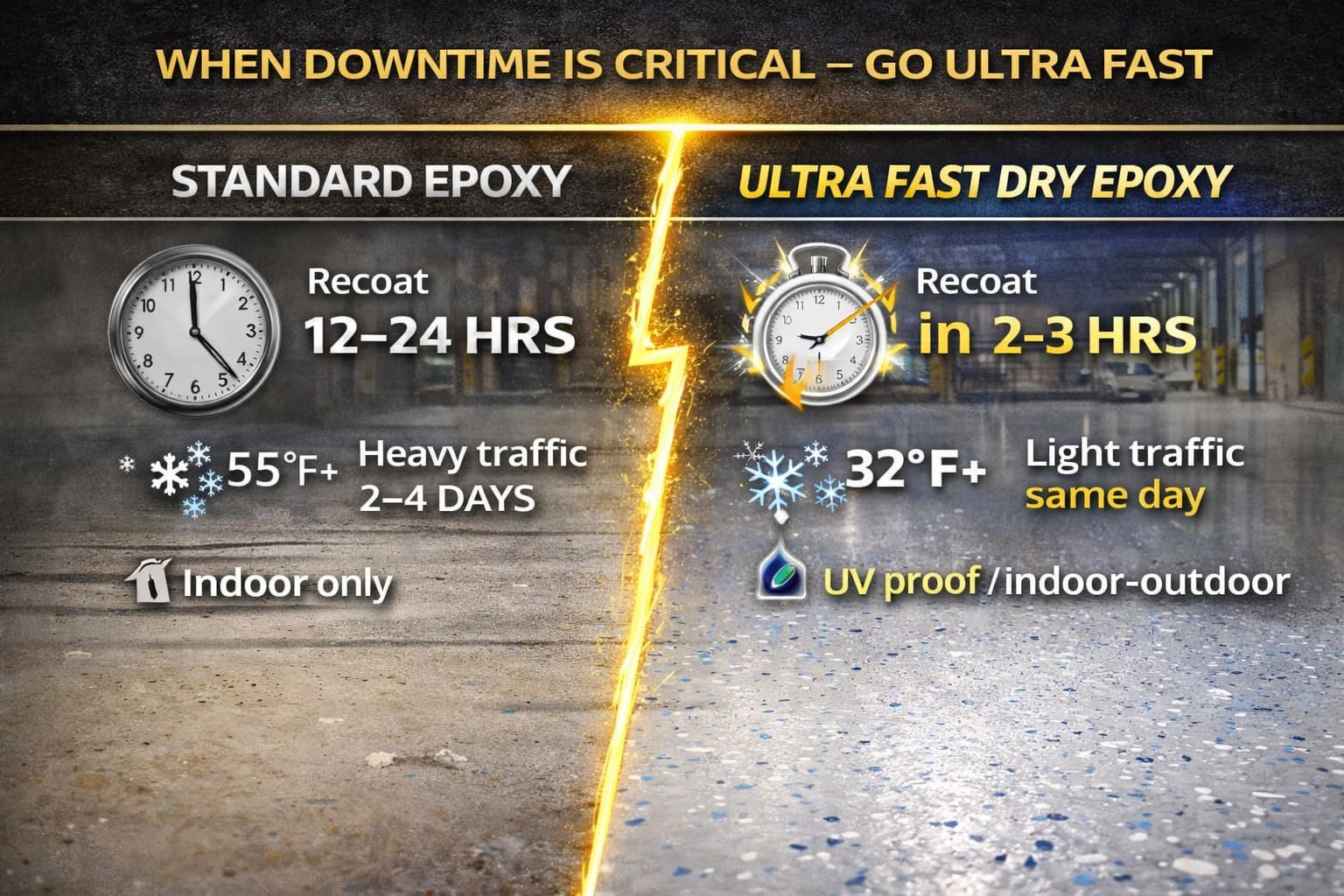 WHEN DOWNTIME IS CRITICAL – GO ULTRA FAST

STANDARD EPOXY

Recoat
12–24 HRS

55°F+ Heavy traffic 2–4 DAYS

Indoor only

ULTRA FAST DRY EPOXY

Recoat
in 2-3 HRS

32°F+ Light traffic same day

UV proof / indoor-outdoor