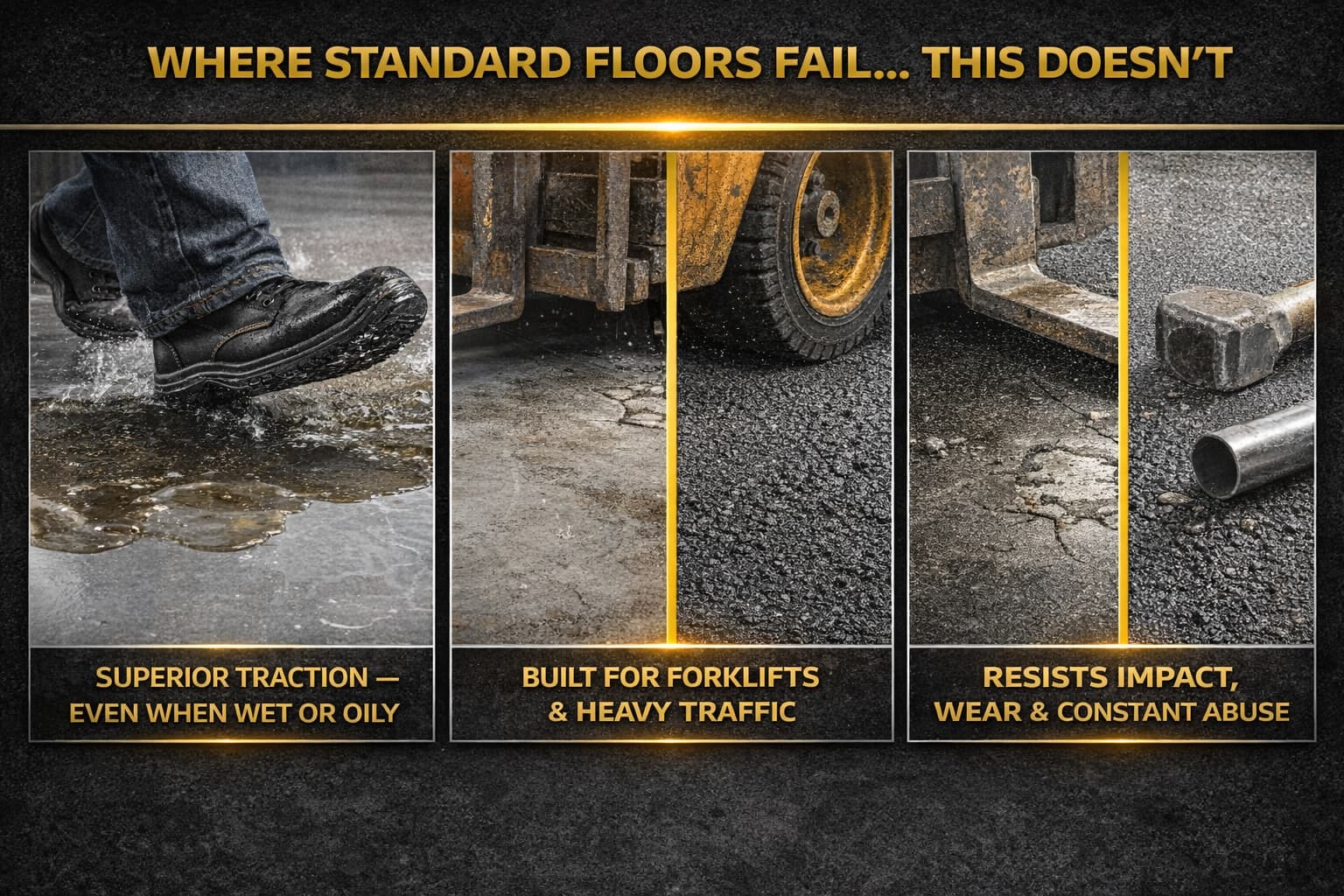 WHERE STANDARD FLOORS FAIL... THIS DOESN'T

SUPERIOR TRACTION — EVEN WHEN WET OR OILY

BUILT FOR FORKLIFTS & HEAVY TRAFFIC

RESISTS IMPACT, WEAR & CONSTANT ABUSE