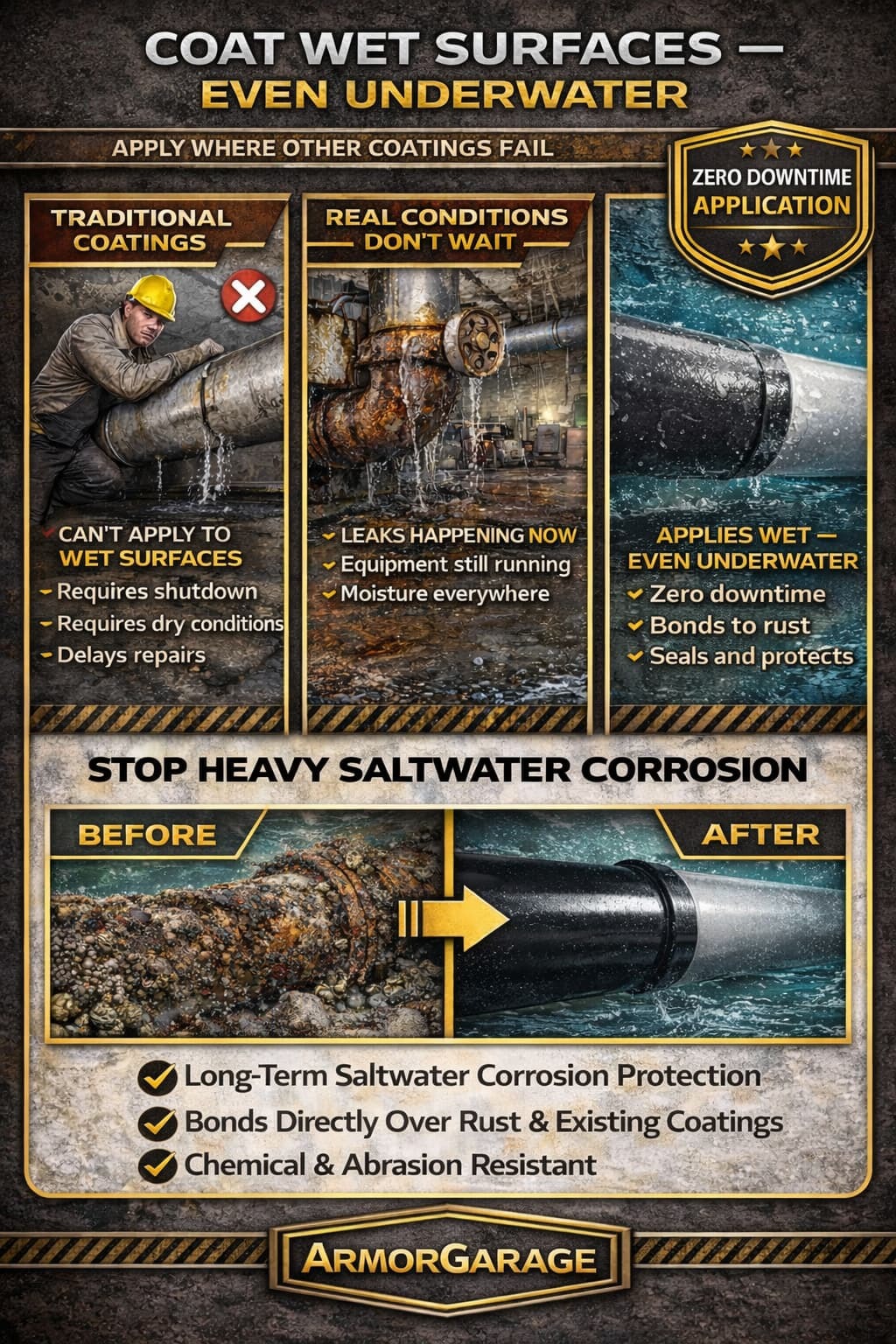 COAT WET SURFACES — EVEN UNDERWATER

APPLY WHERE OTHER COATINGS FAIL

ZERO DOWNTIME APPLICATION

TRADITIONAL COATINGS

CAN'T APPLY TO WET SURFACES
Requires shutdown
Requires dry conditions
Delays repairs

REAL CONDITIONS DON'T WAIT

LEAKS HAPPENING NOW
Equipment still running
Moisture everywhere

APPLIES WET — EVEN UNDERWATER
Zero downtime
Bonds to rust
Seals and protects

STOP HEAVY SALTWATER CORROSION

BEFORE

AFTER

Long-Term Saltwater Corrosion Protection
Bonds Directly Over Rust & Existing Coatings
Chemical & Abrasion Resistant

ARMORGARAGE