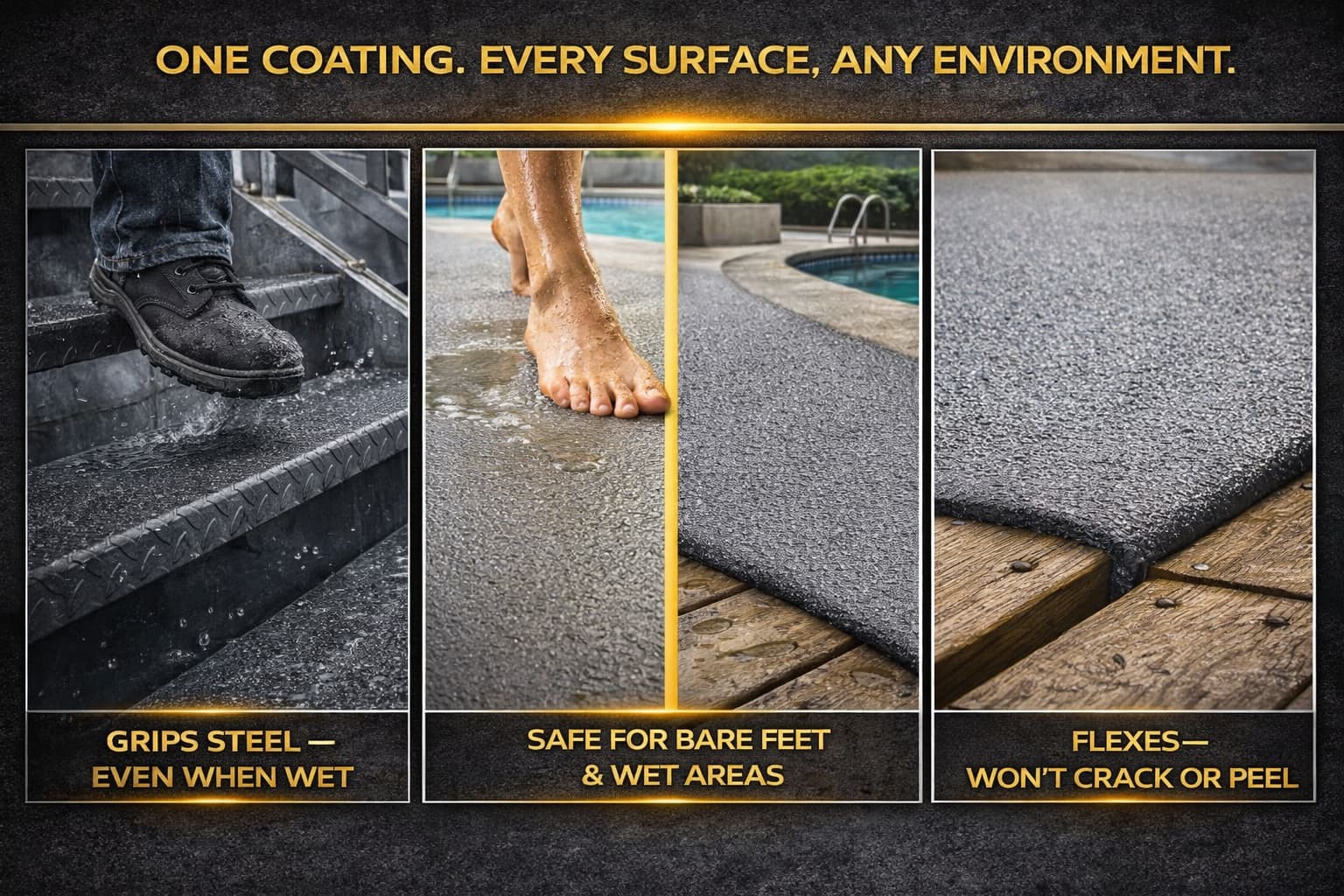 ONE COATING. EVERY SURFACE, ANY ENVIRONMENT.

GRIPS STEEL — EVEN WHEN WET

SAFE FOR BARE FEET & WET AREAS

FLEXES— WON'T CRACK OR PEEL