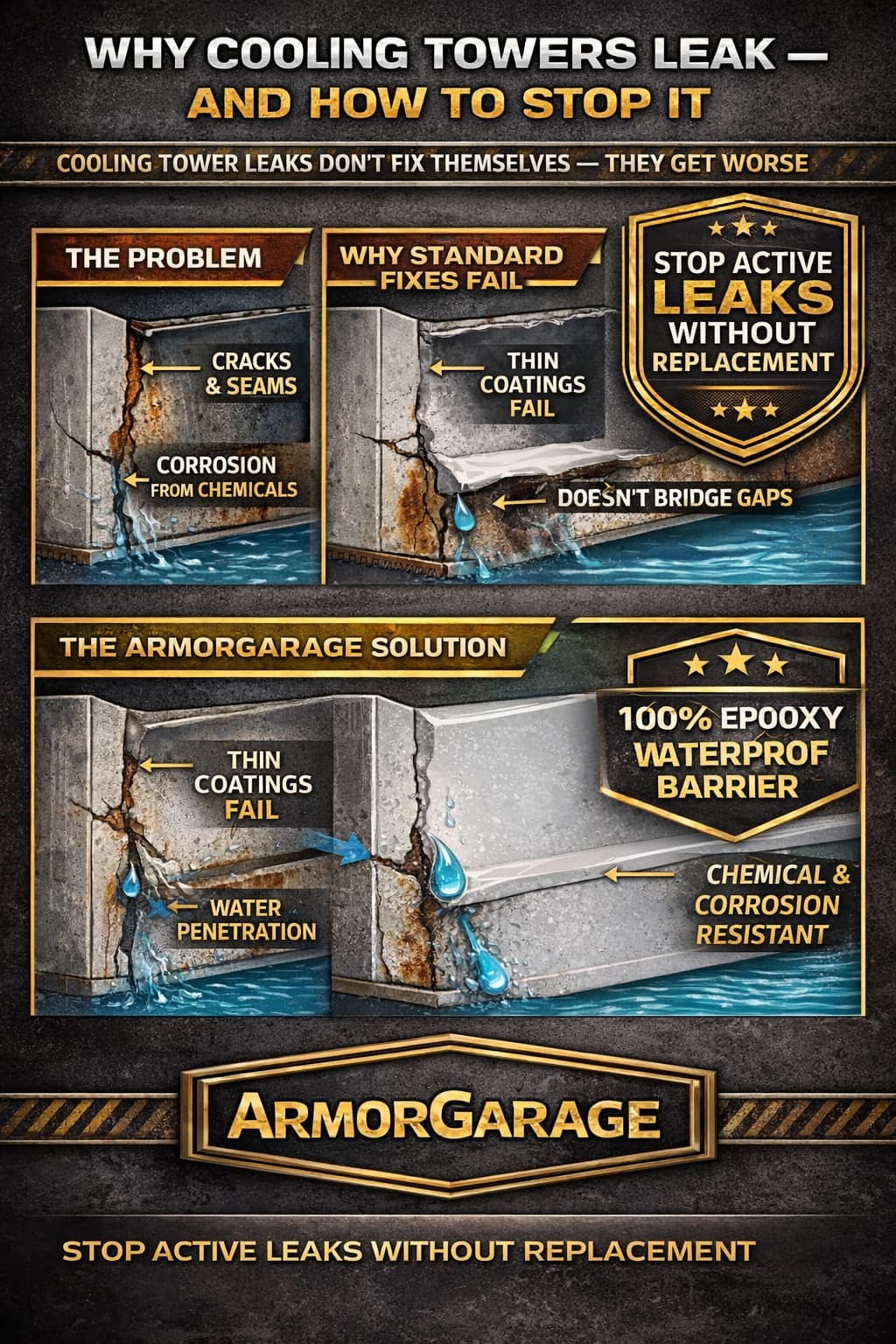 WHY COOLING TOWERS LEAK — AND HOW TO STOP IT

COOLING TOWER LEAKS DON'T FIX THEMSELVES — THEY GET WORSE

THE PROBLEM

CRACKS & SEAMS

CORROSION FROM CHEMICALS

WHY STANDARD FIXES FAIL

THIN COATINGS FAIL

DOESN'T BRIDGE GAPS

STOP ACTIVE LEAKS WITHOUT REPLACEMENT

THE ARMORGARAGE SOLUTION

THIN COATINGS FAIL

WATER PENETRATION

100% EPOOXY WATERPROF BARRIER

CHEMICAL & CORROSION RESISTANT

ARMORGARAGE

STOP ACTIVE LEAKS WITHOUT REPLACEMENT