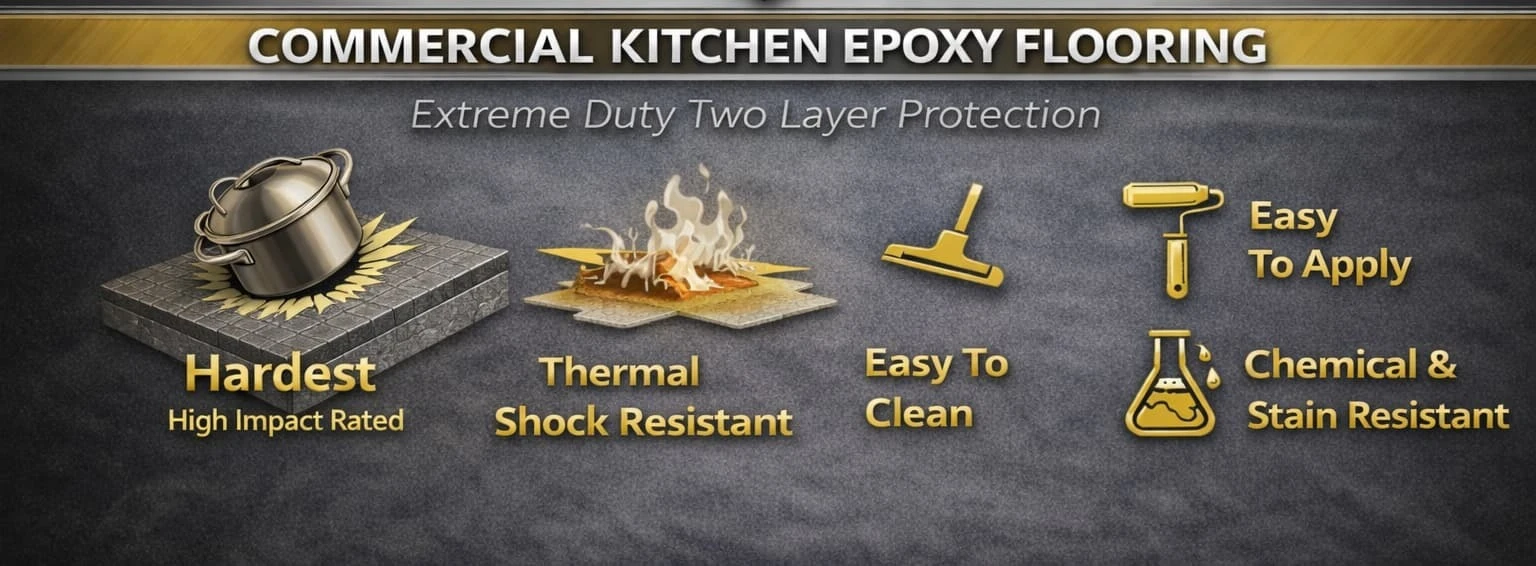 COMMERCIAL KITCHEN EPOXY FLOORING

Extreme Duty Two Layer Protection

Hardest
High Impact Rated

Thermal
Shock Resistant

Easy To
Clean

Easy
To Apply

Chemical &
Stain Resistant