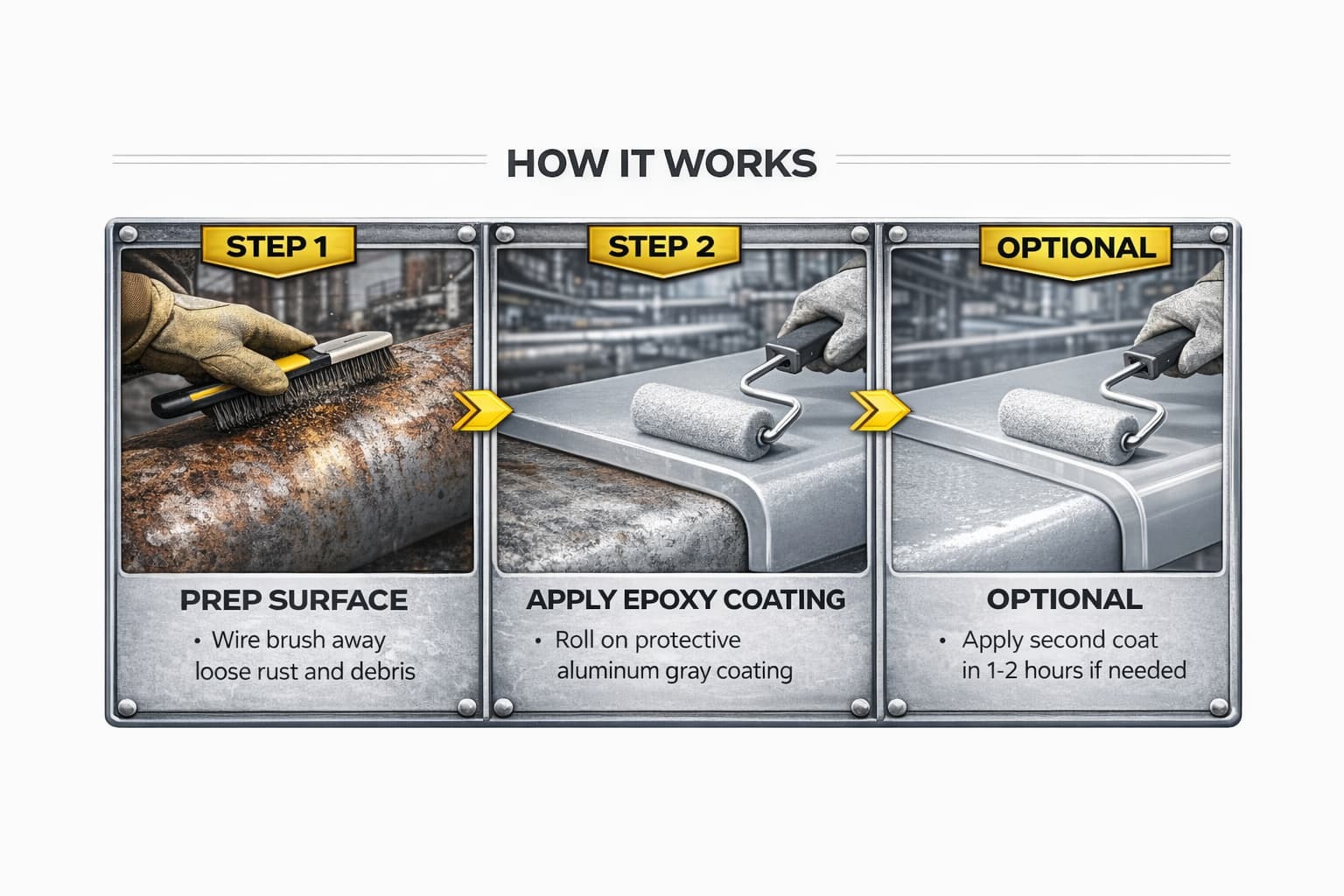 HOW IT WORKS

STEP 1

PREP SURFACE

• Wire brush away loose rust and debris

STEP 2

APPLY EPOXY COATING

• Roll on protective aluminum gray coating

OPTIONAL

OPTIONAL

• Apply second coat in 1-2 hours if needed