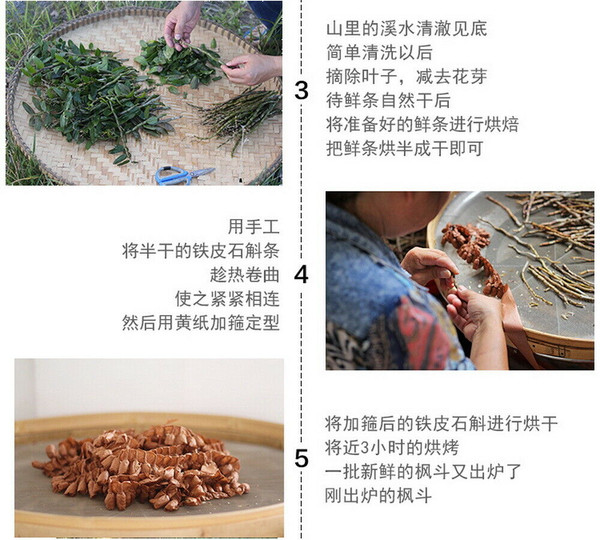 3

山里的溪水清澈见底
简单清洗以后
摘除叶子，减去花芽
待鲜条自然干后
将准备好的鲜条进行烘焙
把鲜条烘半成干即可

4

用手工
将半干的铁皮石斛条
趁热卷曲
使之紧紧相连
然后用黄纸加箍定型

5

将加箍后的铁皮石斛进行烘干
将近3小时的烘烤
一批新鲜的枫斗又出炉了
刚出炉的枫斗